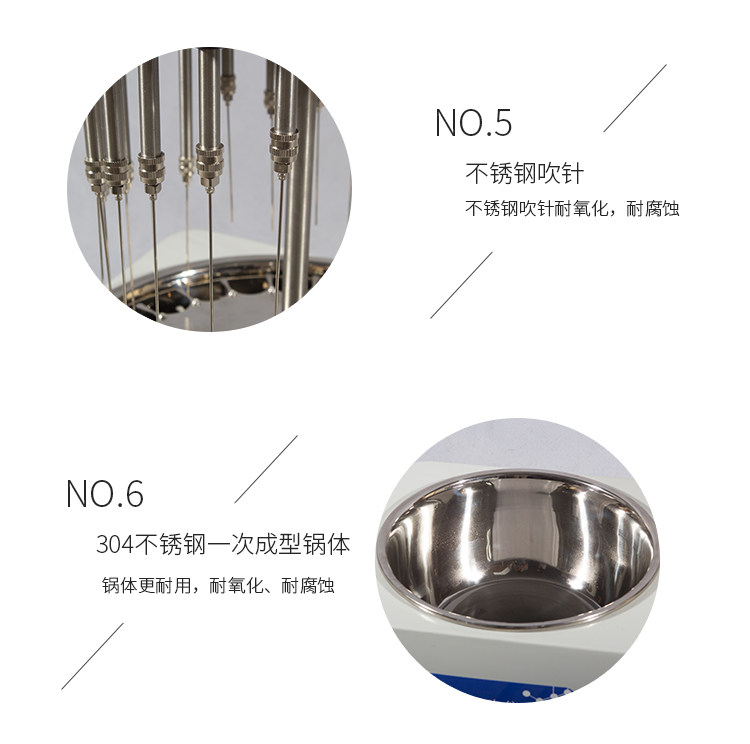 NO.5

不锈钢吹针

不锈钢吹针耐氧化，耐腐蚀

NO.6

304不锈钢一次成型锅体

锅体更耐用，耐氧化、耐腐蚀