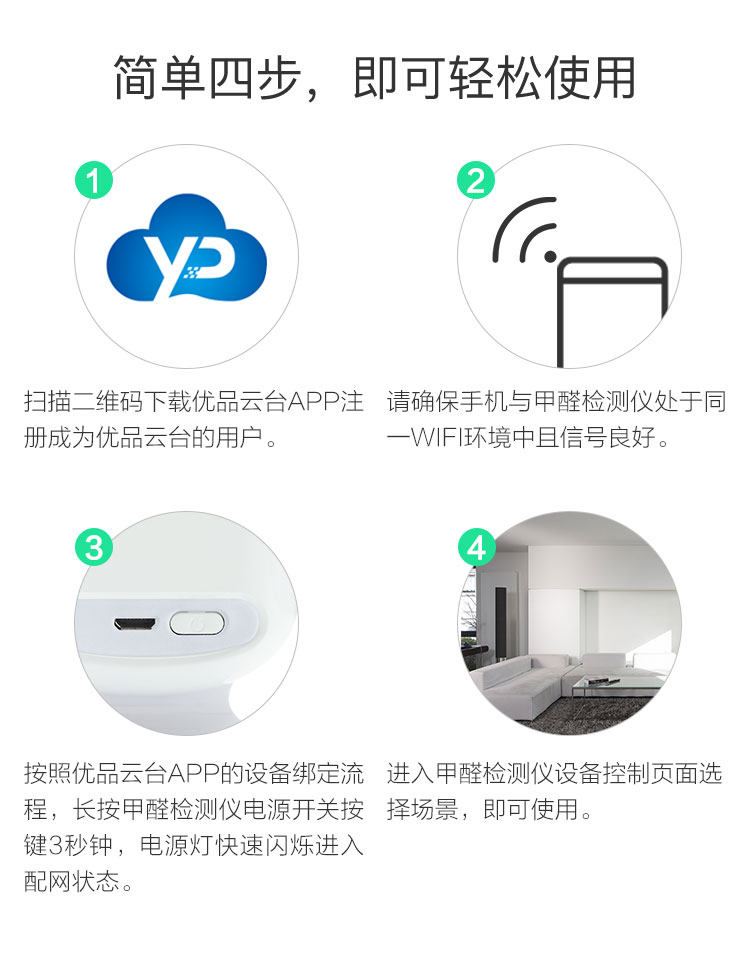 简单四步，即可轻松使用

1

YD

扫描二维码下载优品云台APP注册成为优品云台的用户。

2

请确保手机与甲醛检测仪处于同一WIFI环境中且信号良好。

3

按照优品云台APP的设备绑定流程，长按甲醛检测仪电源开关按键3秒钟，电源灯快速闪烁进入配网状态。

4

进入甲醛检测仪设备控制页面选择场景，即可使用。