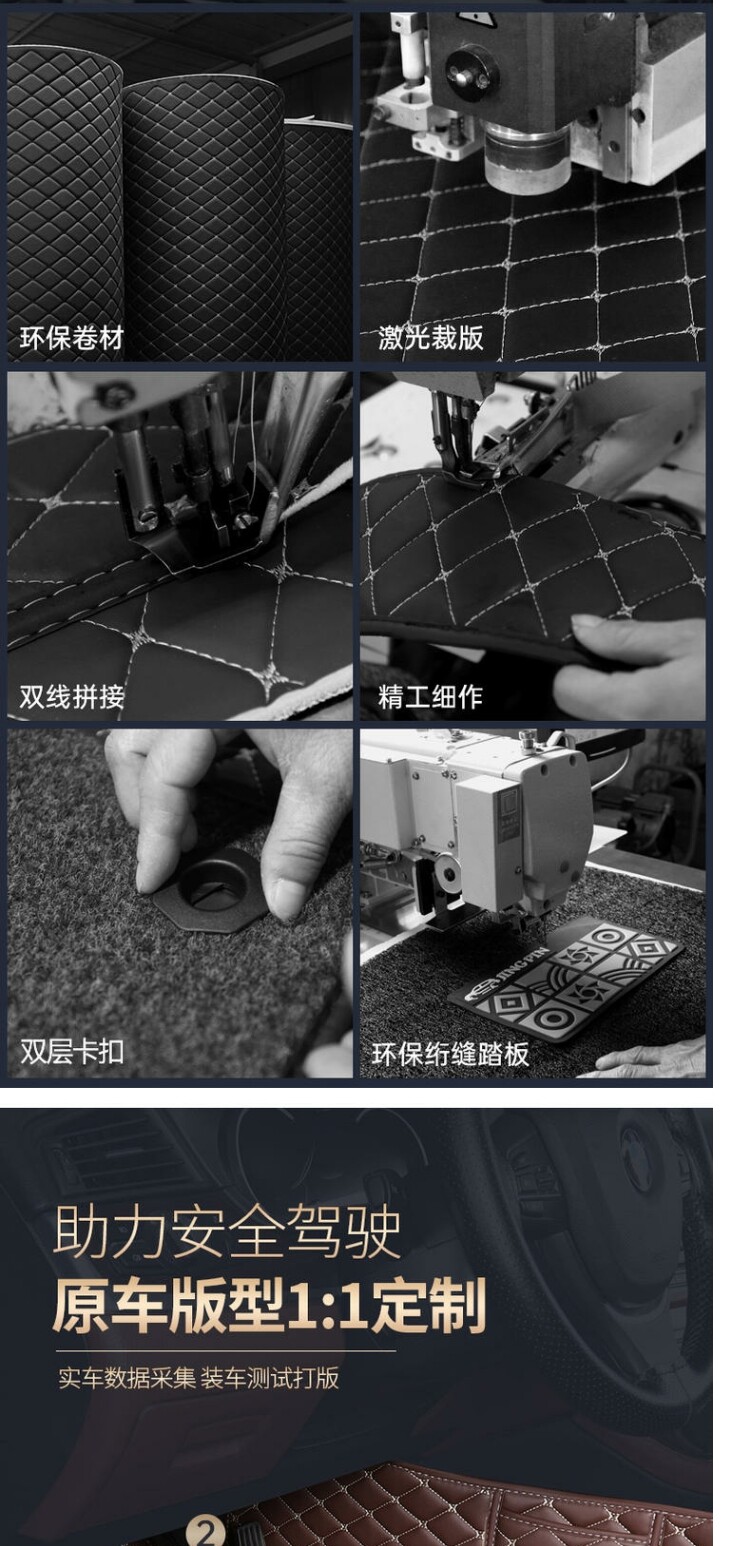 环保卷材

激光裁版

双线拼接

精工细作

双层卡扣

JING PIN

环保绗缝踏板

助力安全驾驶

原车版型1:1定制

实车数据采集 装车测试打版

2