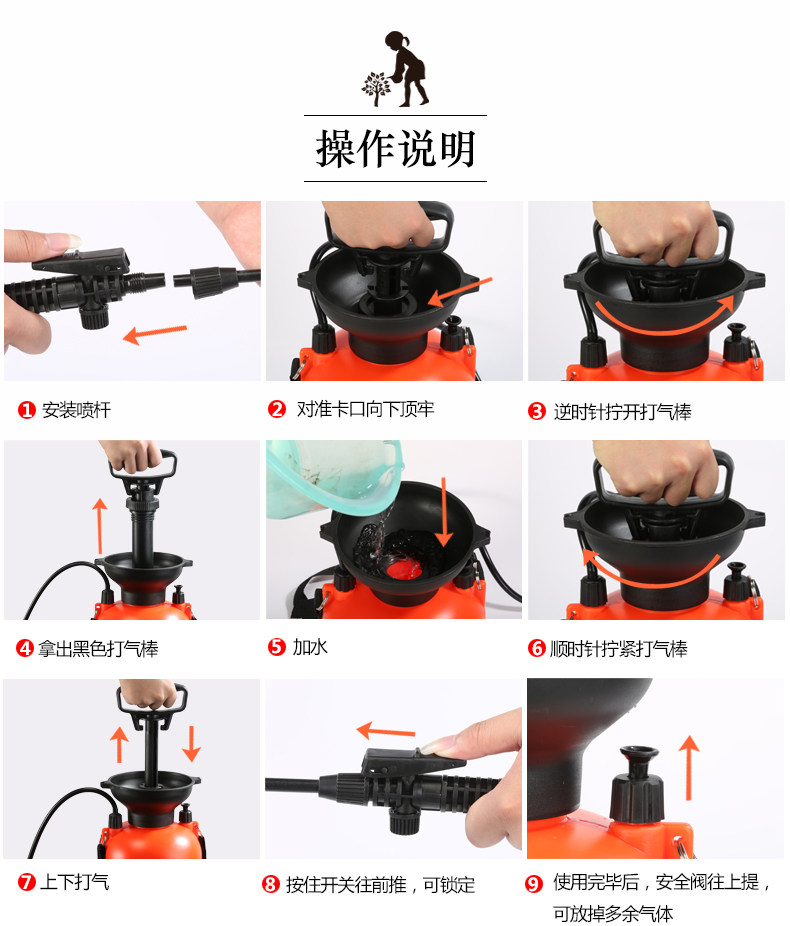 操作说明

❶ 安装喷杆

❷ 对准卡口向下顶牢

❸ 逆时针拧开打气棒

❹ 拿出黑色打气棒

❺ 加水

❻ 顺时针拧紧打气棒

❼ 上下打气

❽ 按住开关往前推，可锁定

❾ 使用完毕后，安全阀往上提，可放掉多余气体