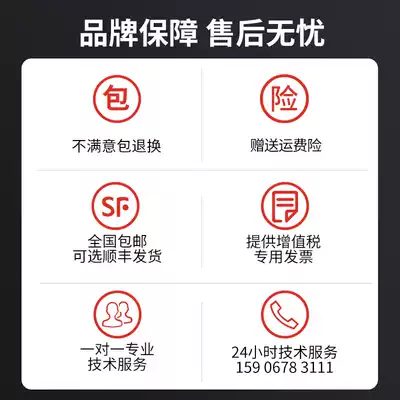 品牌保障 售后无忧

包

不满意包退换

险

赠送运费险

SF

全国包邮
可选顺丰发货

提供增值税
专用发票

一对一专业
技术服务

24小时技术服务
159 0678 3111