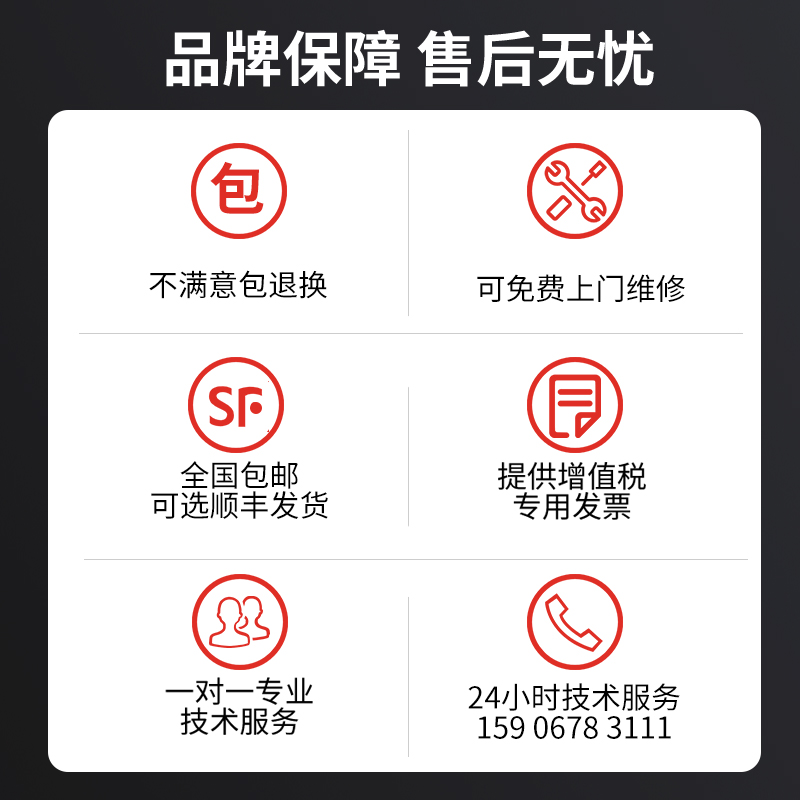 品牌保障 售后无忧

包

不满意包退换

可免费上门维修

SF

全国包邮
可选顺丰发货

提供增值税
专用发票

一对一专业
技术服务

24小时技术服务
159 0678 3111