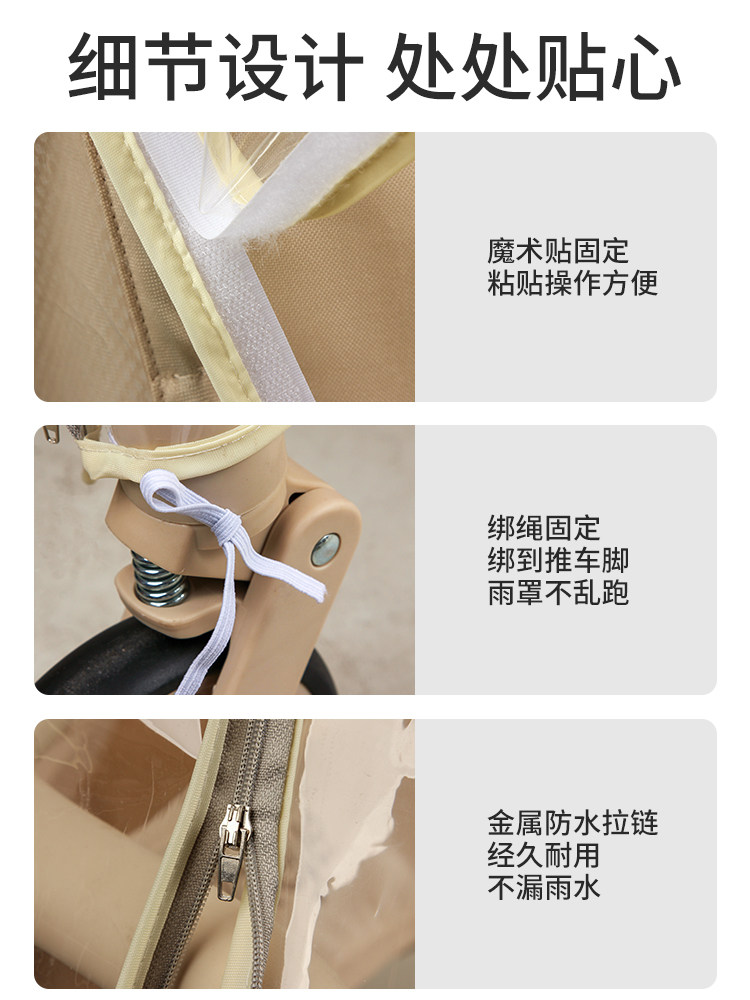 细节设计 处处贴心

魔术贴固定
粘贴操作方便

绑绳固定
绑到推车脚
雨罩不乱跑

金属防水拉链
经久耐用
不漏雨水