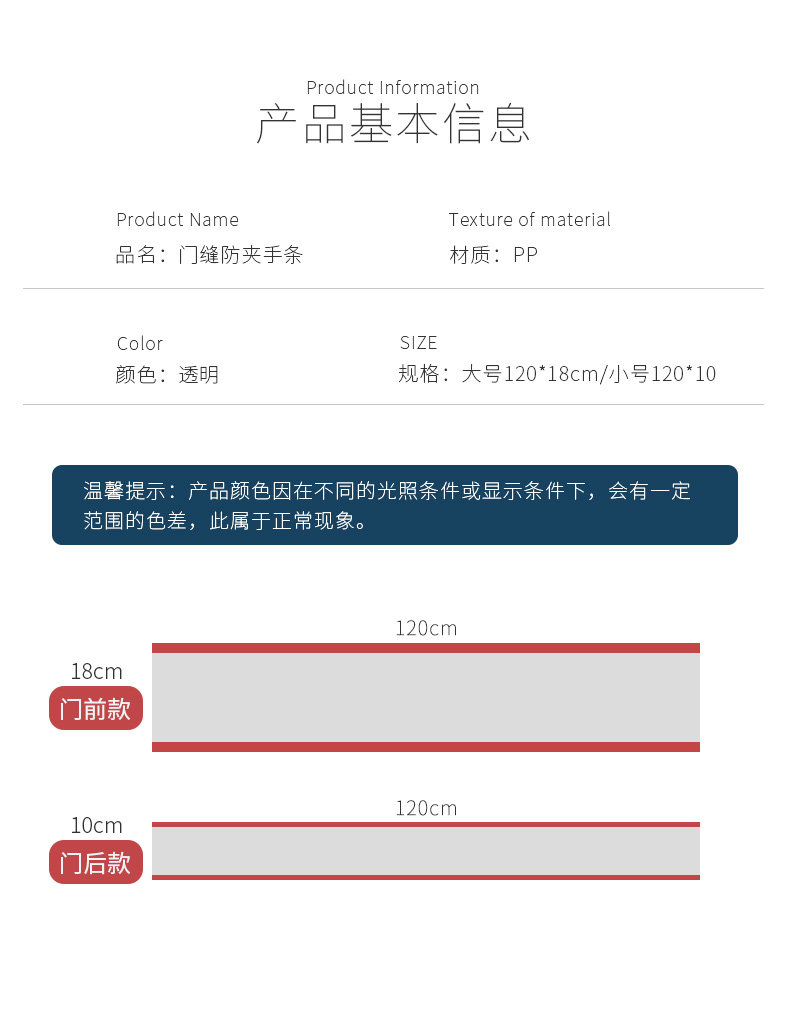 Product Information
产品基本信息

Product Name
品名：门缝防夹手条

Texture of material
材质：PP

Color
颜色：透明

SIZE
规格：大号120*18cm/小号120*10

温馨提示：产品颜色因在不同的光照条件或显示条件下，会有一定范围的色差，此属于正常现象。

120cm
18cm
门前款

120cm
10cm
门后款