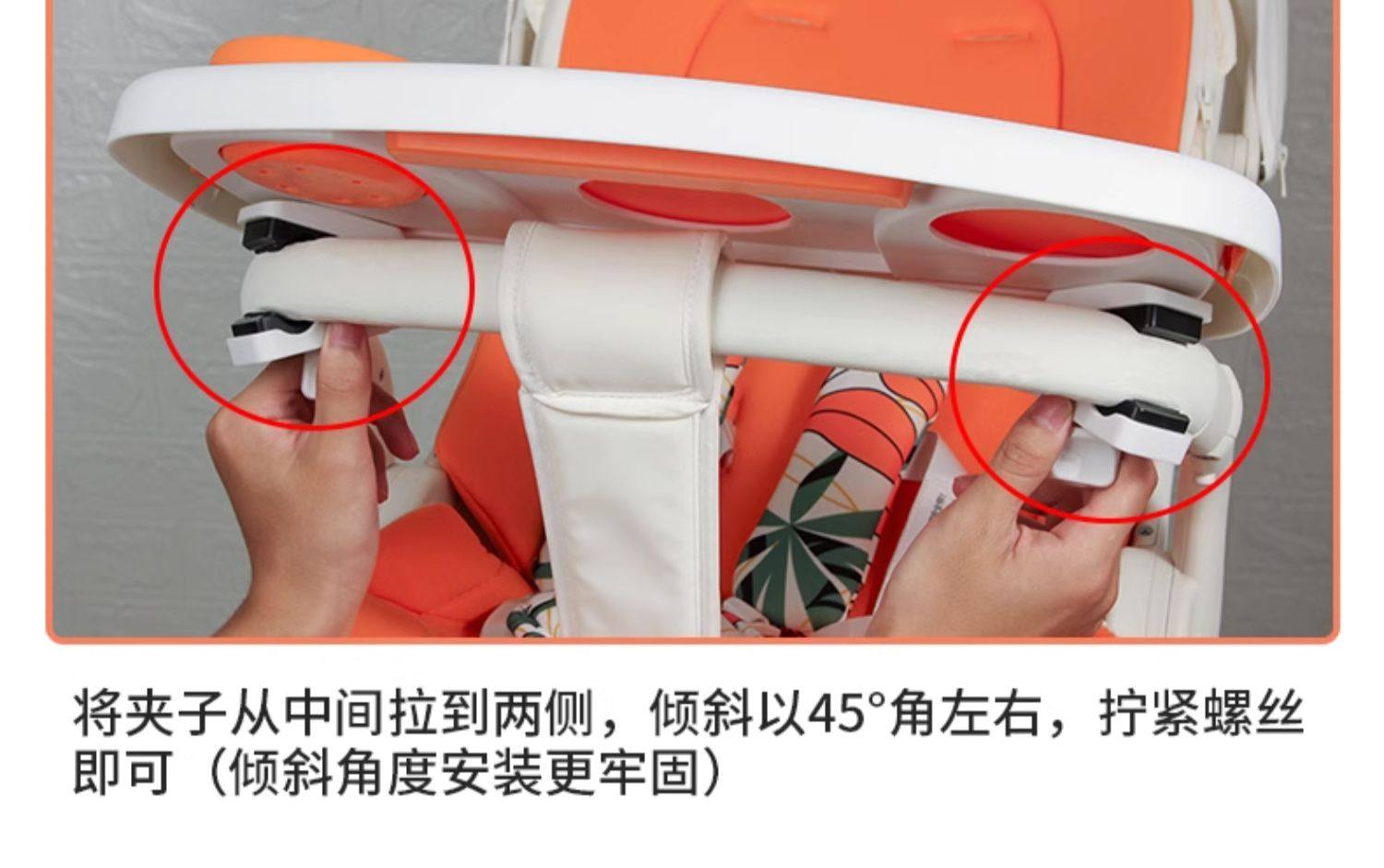 将夹子从中间拉到两侧，倾斜以45°角左右，拧紧螺丝即可（倾斜角度安装更牢固）