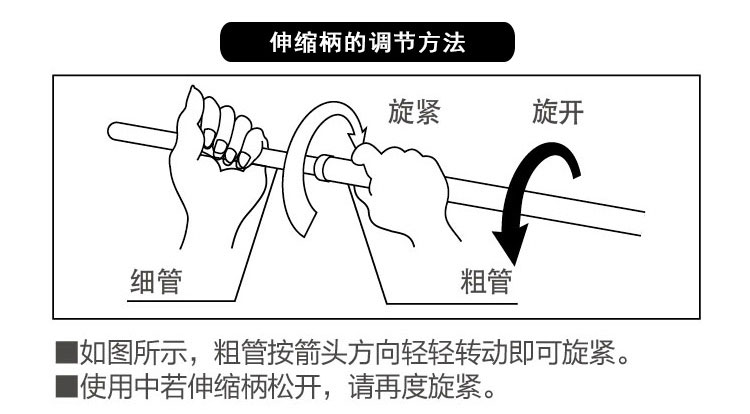 伸缩柄的调节方法

旋紧

旋开

细管

粗管

■如图所示，粗管按箭头方向轻轻转动即可旋紧。
■使用中若伸缩柄松开，请再度旋紧。