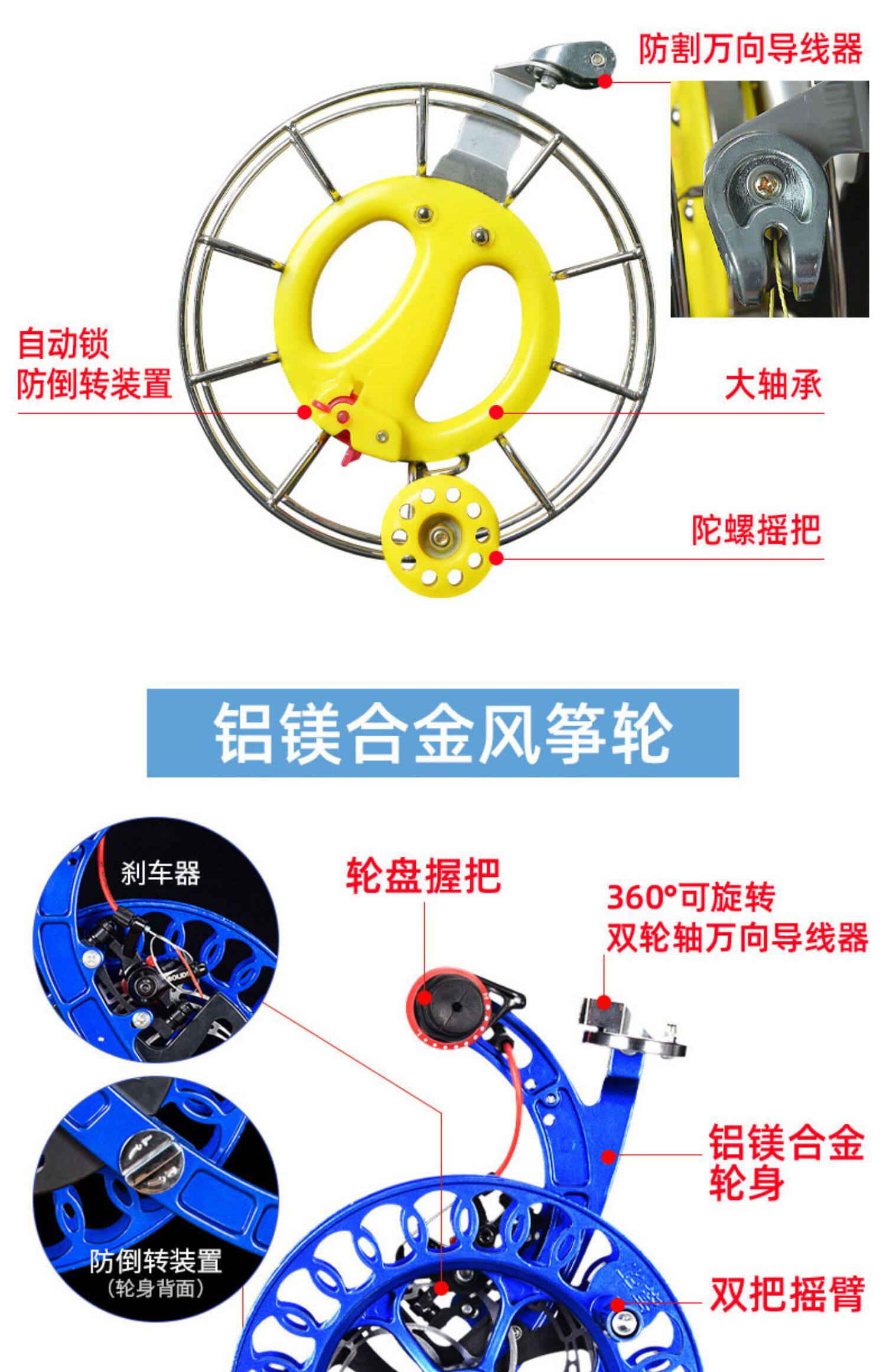 防割万向导线器

自动锁
防倒转装置

大轴承

陀螺摇把

铝镁合金风筝轮

刹车器

轮盘握把

360°可旋转
双轮轴万向导线器

铝镁合金
轮身

防倒转装置
(轮身背面)

双把摇臂