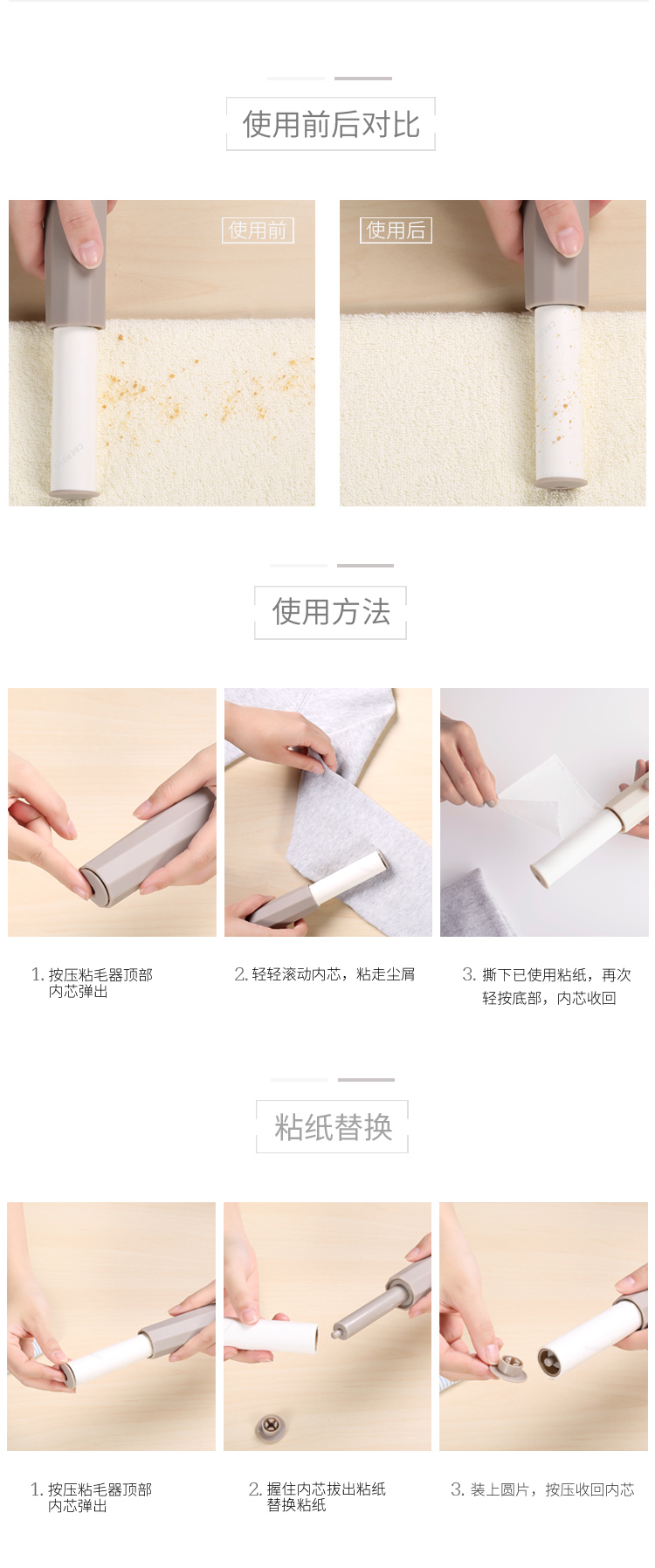 使用前后对比

使用前

使用后

使用方法

1. 按压粘毛器顶部内芯弹出

2. 轻轻滚动内芯，粘走尘屑

3. 撕下已使用粘纸，再次轻按底部，内芯收回

粘纸替换

1. 按压粘毛器顶部内芯弹出

2. 握住内芯拔出粘纸替换粘纸

3. 装上圆片，按压收回内芯