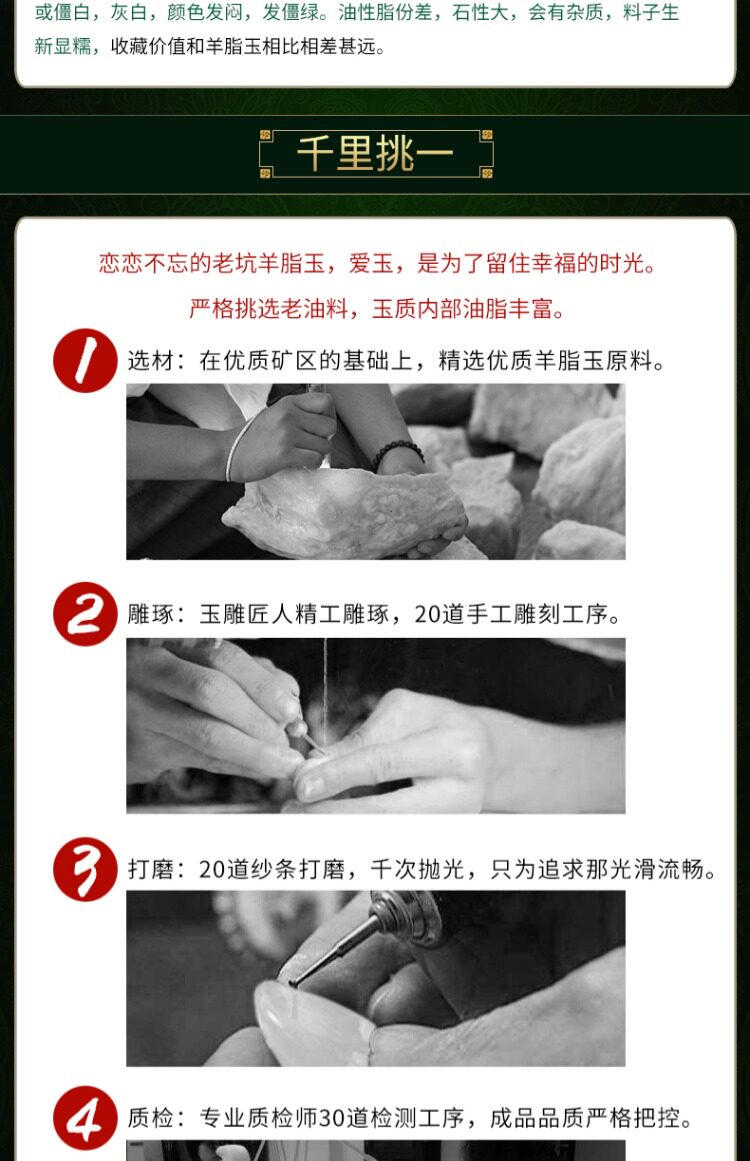 或僵白，灰白，颜色发闷，发僵绿。油性脂份差，石性大，会有杂质，料子生新显糯，收藏价值和羊脂玉相比相差甚远。

千里挑一

恋恋不忘的老坑羊脂玉，爱玉，是为了留住幸福的时光。

严格挑选老油料，玉质内部油脂丰富。

1 选材：在优质矿区的基础上，精选优质羊脂玉原料。

2 雕琢：玉雕匠人精工雕琢，20道手工雕刻工序。

3 打磨：20道纱条打磨，千次抛光，只为追求那光滑流畅。

4 质检：专业质检师30道检测工序，成品品质严格把控。