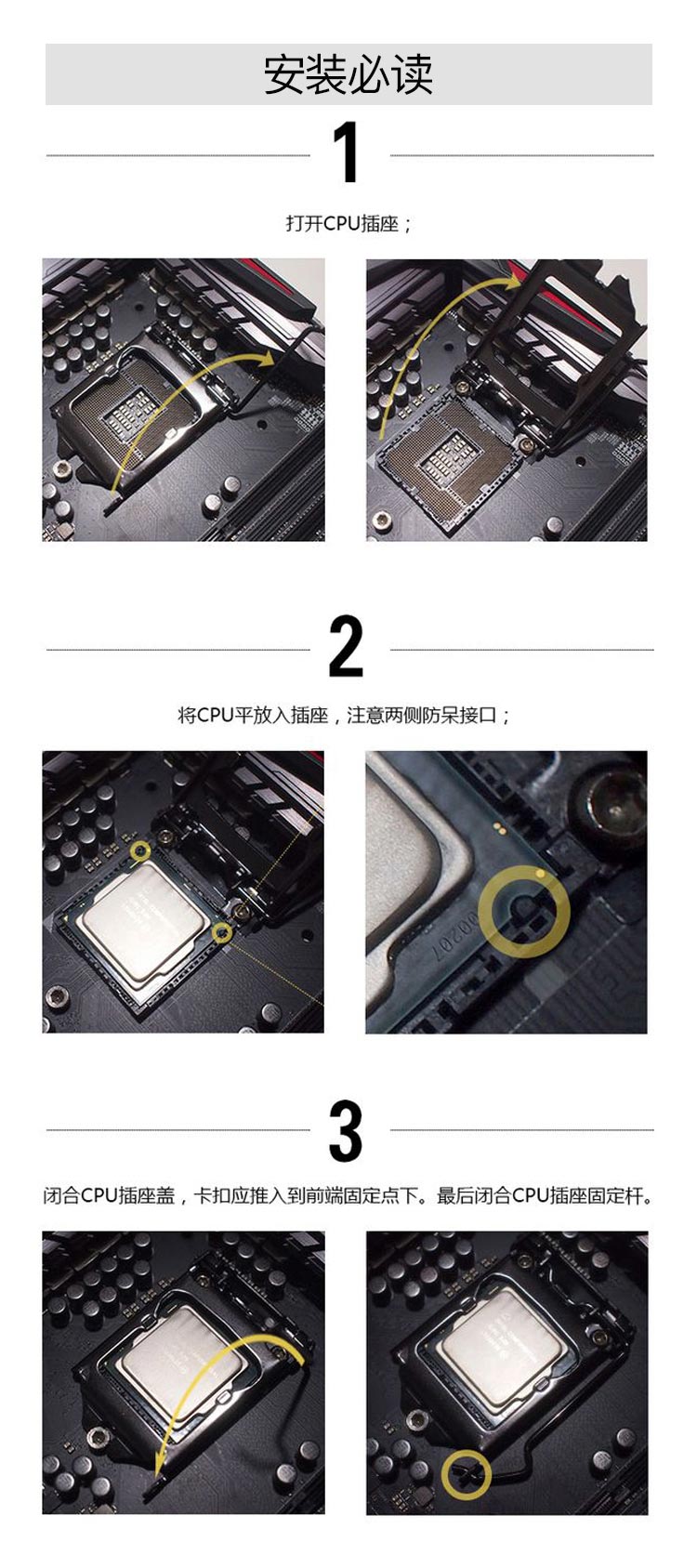 安装必读

1

打开CPU插座；

2

将CPU平放入插座，注意两侧防呆接口；

00207

3

闭合CPU插座盖，卡扣应推入到前端固定点下。最后闭合CPU插座固定杆。