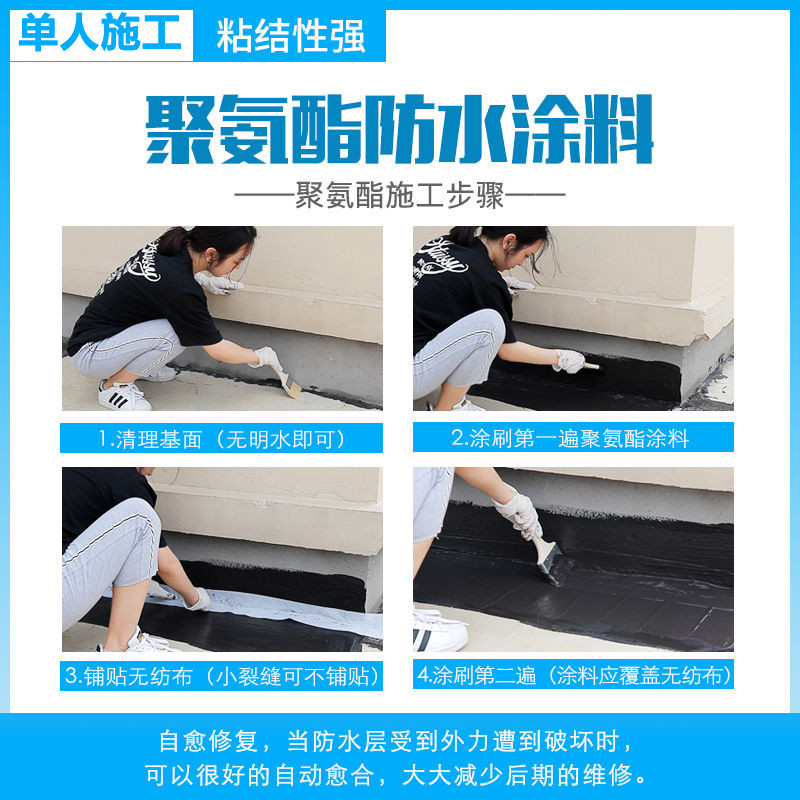 单人施工　粘结性强

聚氨酯防水涂料

——聚氨酯施工步骤——

1.清理基面（无明水即可）

2.涂刷第一遍聚氨酯涂料

3.铺贴无纺布（小裂缝可不铺贴）

4.涂刷第二遍（涂料应覆盖无纺布）

自愈修复，当防水层受到外力遭到破坏时，可以很好的自动愈合，大大减少后期的维修。