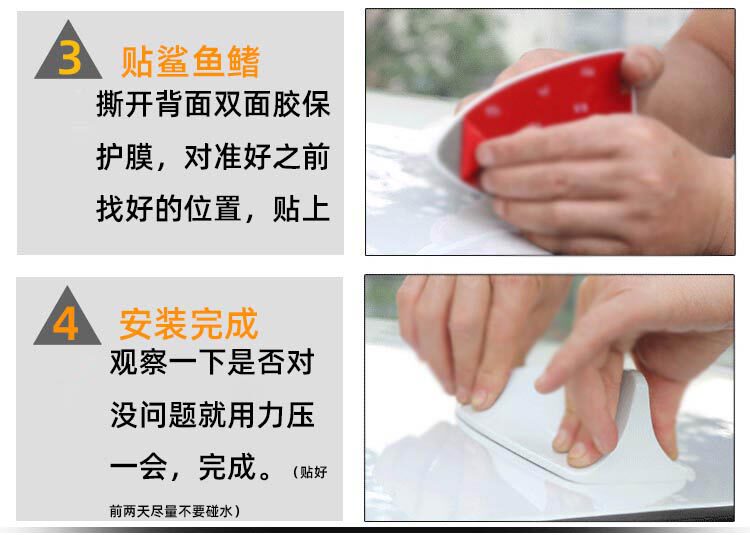 3 贴鲨鱼鳍
撕开背面双面胶保护膜，对准好之前找好的位置，贴上

4 安装完成
观察一下是否对没问题就用力压一会，完成。（贴好前两天尽量不要碰水）