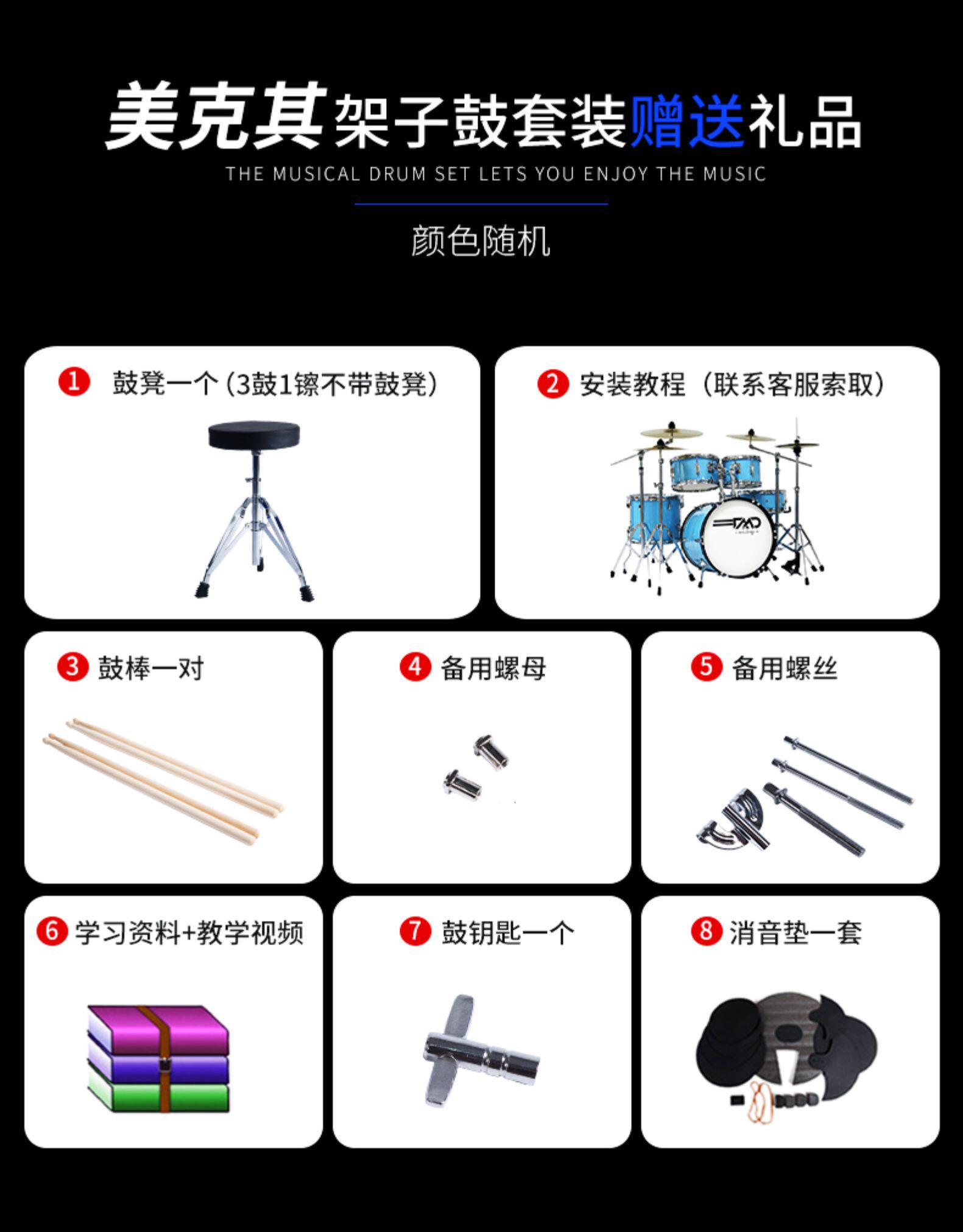 美克其架子鼓套装赠送礼品

THE MUSICAL DRUM SET LETS YOU ENJOY THE MUSIC

颜色随机

1 鼓凳一个 (3鼓1镲不带鼓凳)

2 安装教程（联系客服索取）

3 鼓棒一对

4 备用螺母

5 备用螺丝

6 学习资料+教学视频

7 鼓钥匙一个

8 消音垫一套