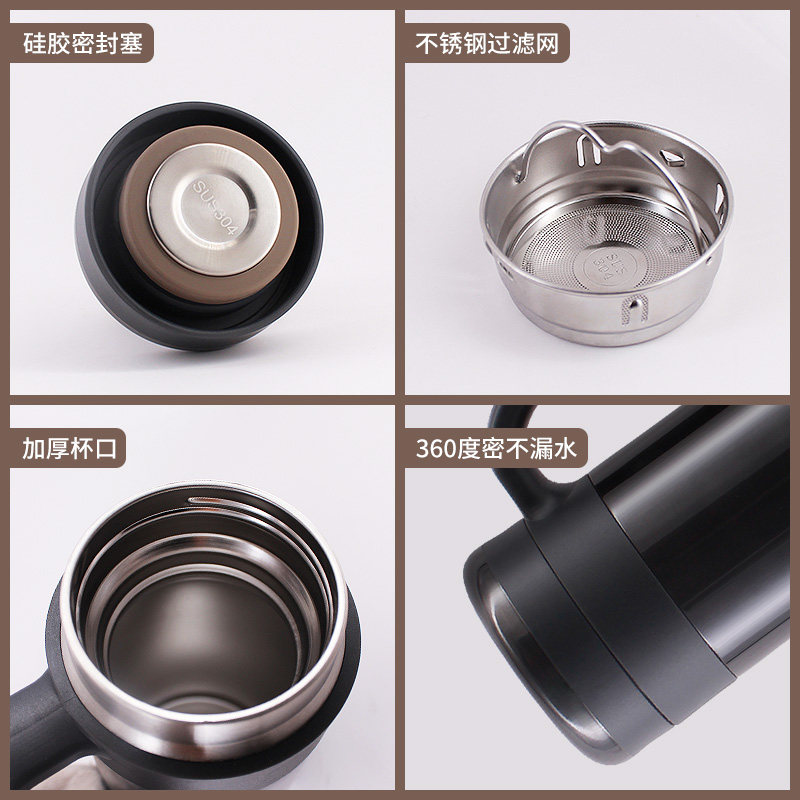 硅胶密封塞

SUS304

不锈钢过滤网

SUS 304

加厚杯口

360度密不漏水