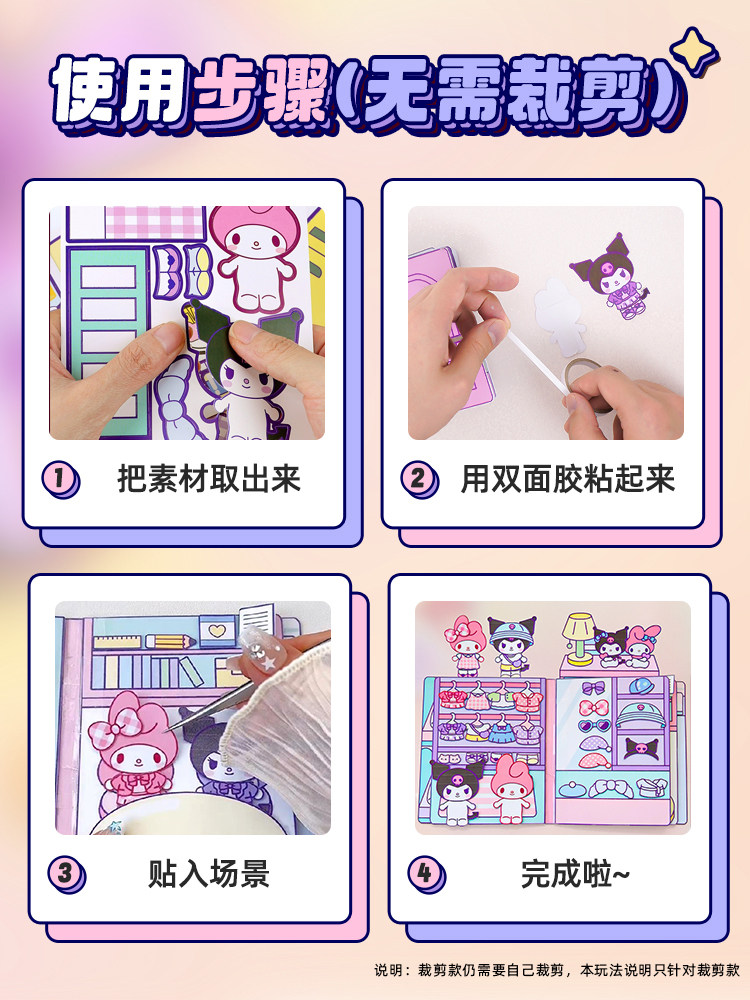 使用步骤(无需裁剪)

1 把素材取出来

2 用双面胶粘起来

3 贴入场景

4 完成啦~

说明：裁剪款仍需要自己裁剪，本玩法说明只针对裁剪款