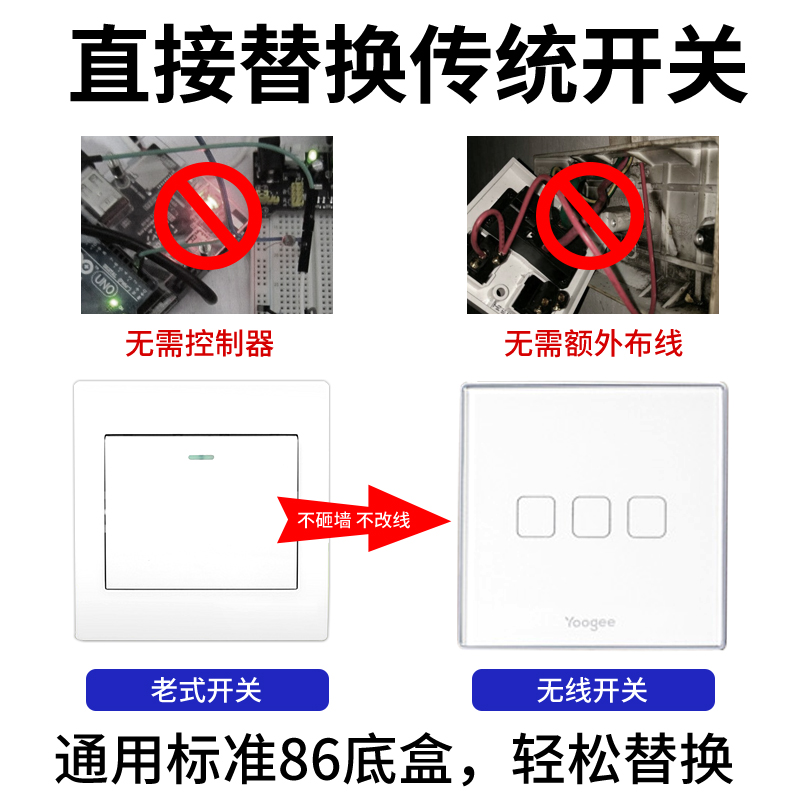 直接替换传统开关

UNO

无需控制器

无需额外布线

不砸墙 不改线

Yoogee

老式开关

无线开关

通用标准86底盒，轻松替换