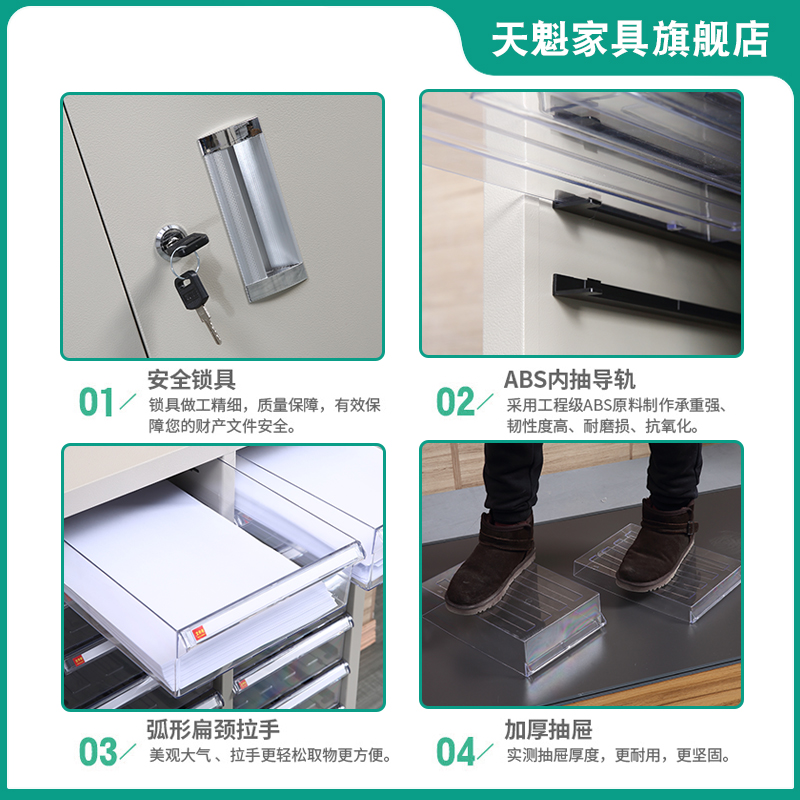 天魁家具旗舰店

01 安全锁具
锁具做工精细，质量保障，有效保障您的财产文件安全。

02 ABS内抽导轨
采用工程级ABS原料制作承重强、韧性度高、耐磨损、抗氧化。

03 弧形扁颈拉手
美观大气、拉手更轻松取物更方便。

04 加厚抽屉
实测抽屉厚度，更耐用，更坚固。