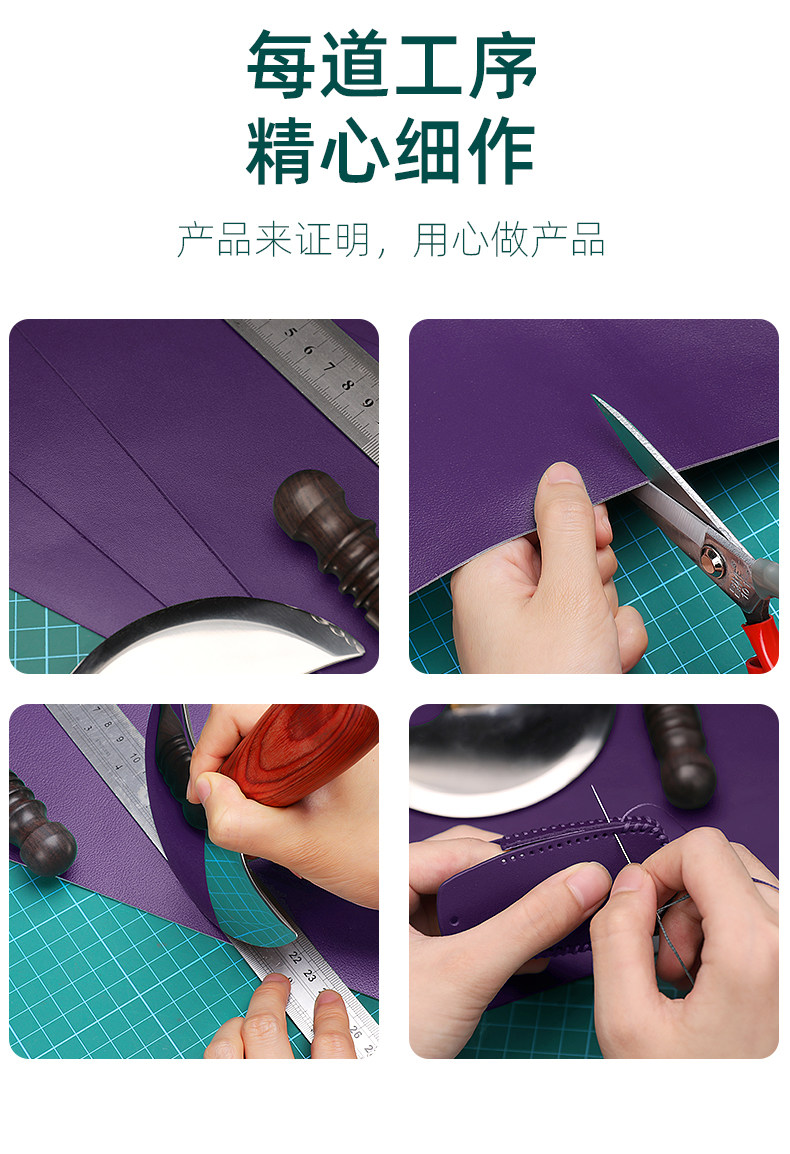 每道工序
精心细作

产品来证明，用心做产品

5 6 7 8 9

7 8 9 10

22 23 26