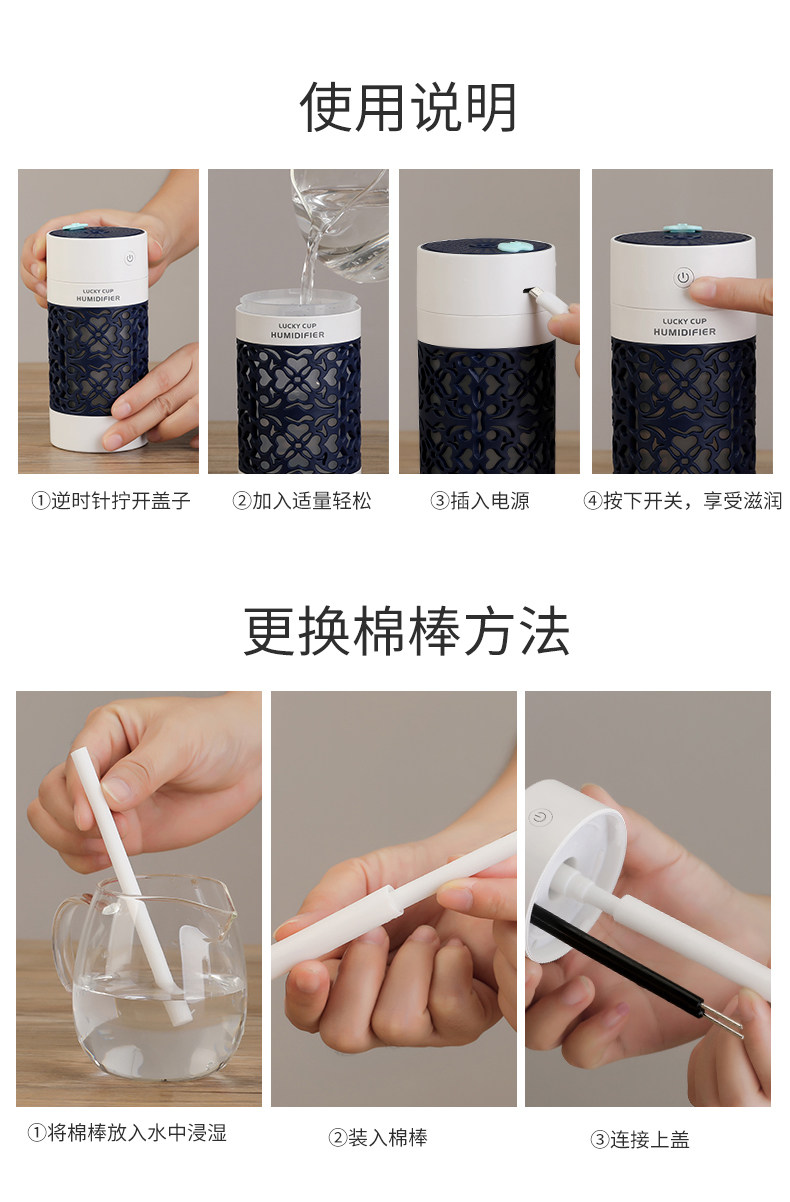 使用说明

LUCKY CUP
HUMIDIFIER

LUCKY CUP
HUMIDIFIER

LUCKY CUP
HUMIDIFIER

①逆时针拧开盖子

②加入适量轻松

③插入电源

④按下开关，享受滋润

更换棉棒方法

①将棉棒放入水中浸湿

②装入棉棒

③连接上盖