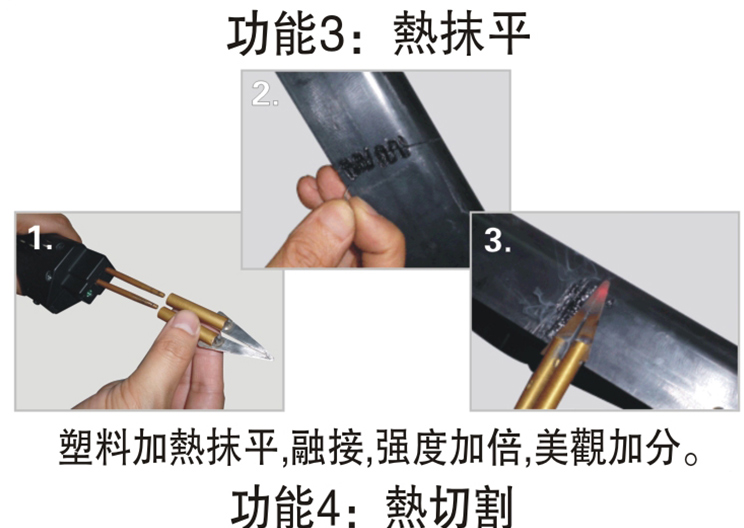 功能3：熱抹平

2.

1.

3.

塑料加熱抹平,融接,强度加倍,美觀加分。

功能4：熱切割