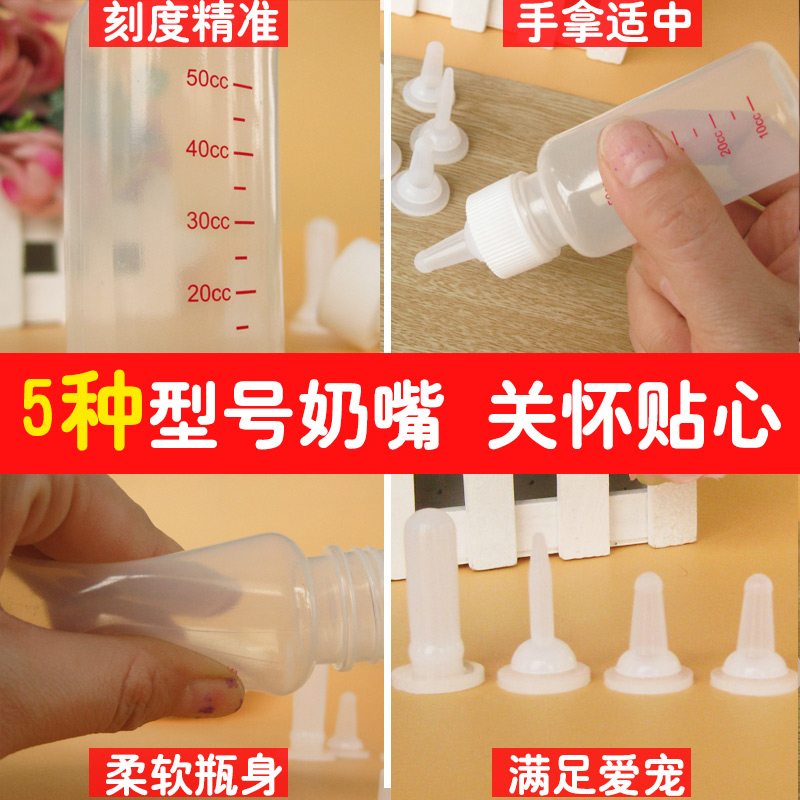 刻度精准

50cc
40cc
30cc
20cc

手拿适中

20cc
10cc

5种型号奶嘴 关怀贴心

柔软瓶身

满足爱宠