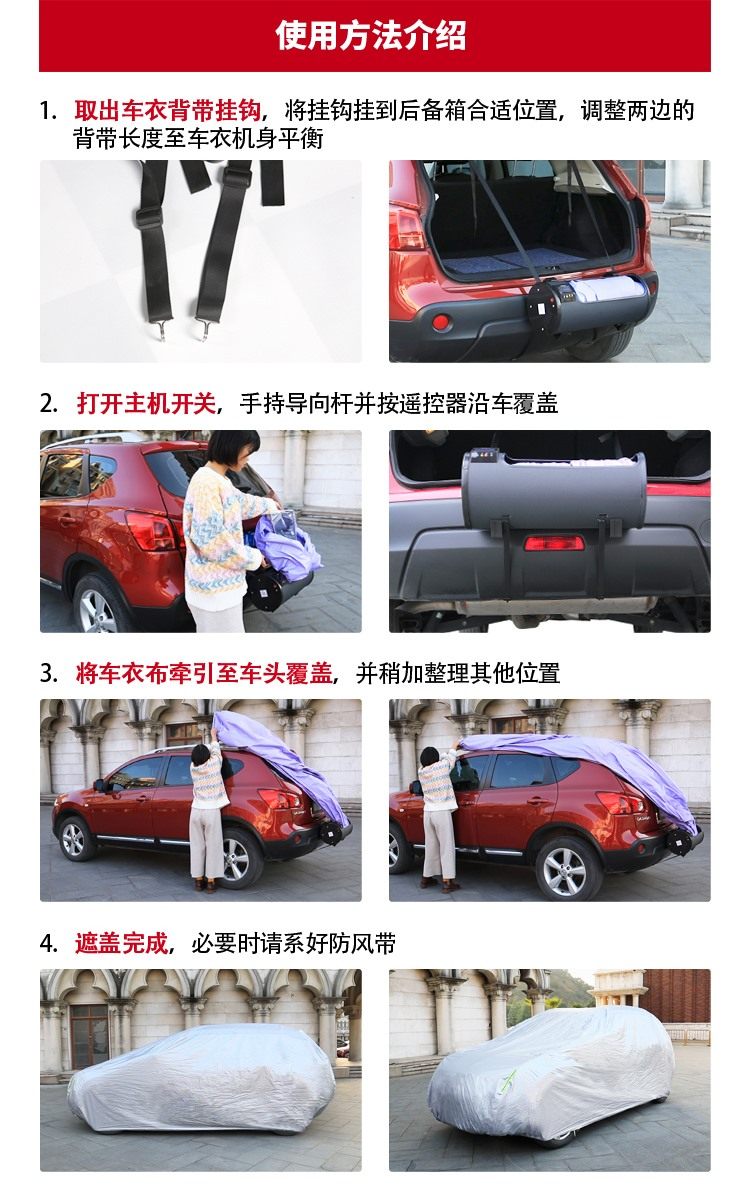 使用方法介绍

1. 取出车衣背带挂钩，将挂钩挂到后备箱合适位置，调整两边的背带长度至车衣机身平衡

2. 打开主机开关，手持导向杆并按遥控器沿车覆盖

3. 将车衣布牵引至车头覆盖，并稍加整理其他位置

4. 遮盖完成，必要时请系好防风带