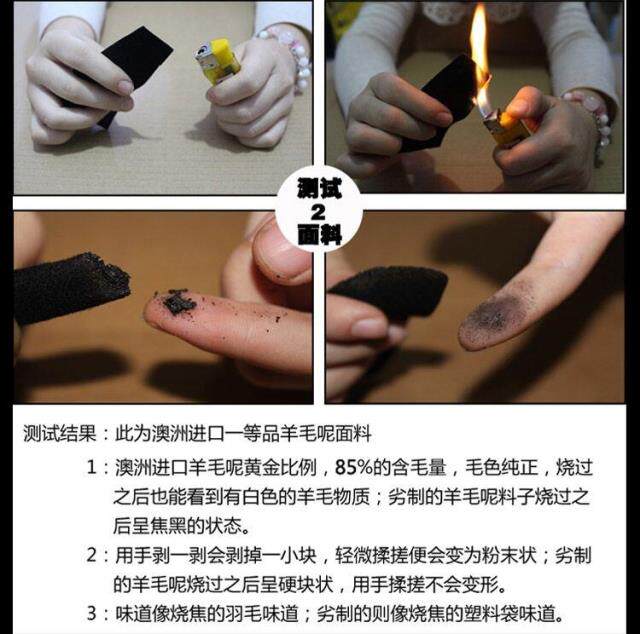 测试
2
面料

测试结果：此为澳洲进口一等品羊毛呢面料

1：澳洲进口羊毛呢黄金比例，85%的含毛量，毛色纯正，烧过之后也能看到有白色的羊毛物质；劣制的羊毛呢料子烧过之后呈焦黑的状态。

2：用手剥一剥会剥掉一小块，轻微揉搓便会变为粉末状；劣制的羊毛呢烧过之后呈硬块状，用手揉搓不会变形。

3：味道像烧焦的羽毛味道；劣制的则像烧焦的塑料袋味道。