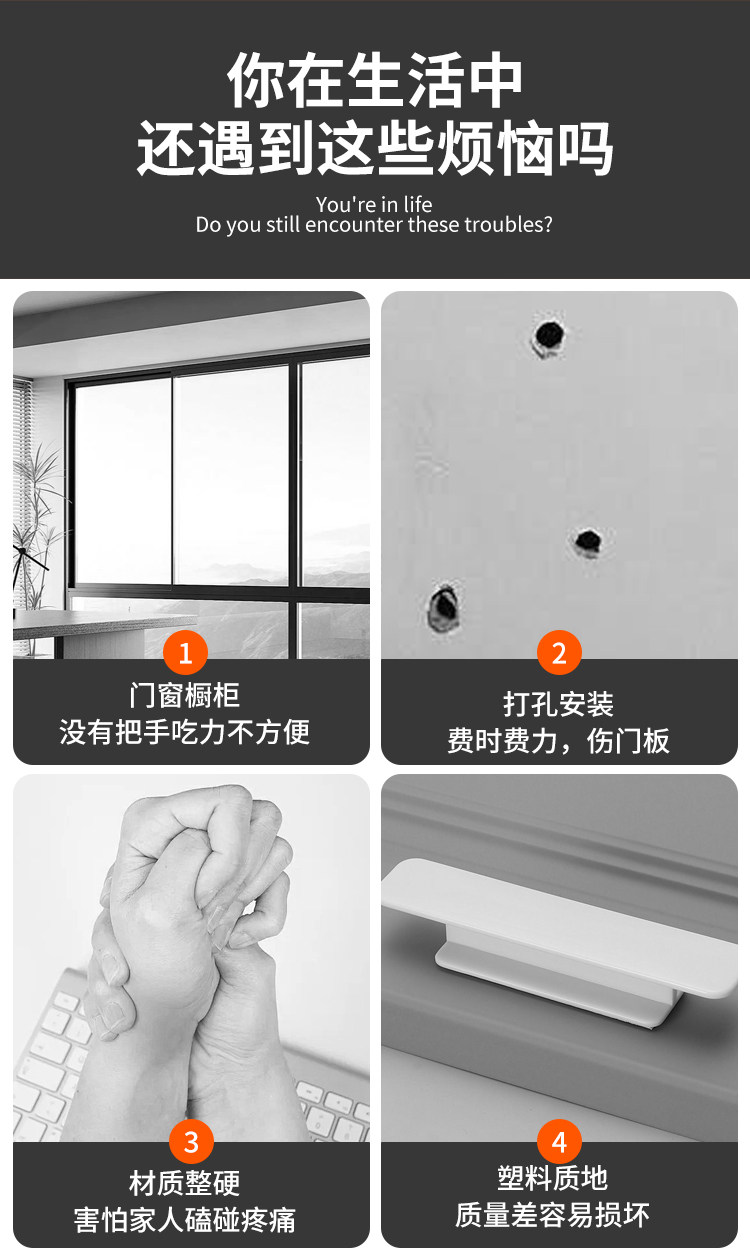 你在生活中
还遇到这些烦恼吗

You're in life
Do you still encounter these troubles?

1
门窗橱柜
没有把手吃力不方便

2
打孔安装
费时费力，伤门板

3
材质整硬
害怕家人磕碰疼痛

4
塑料质地
质量差容易损坏