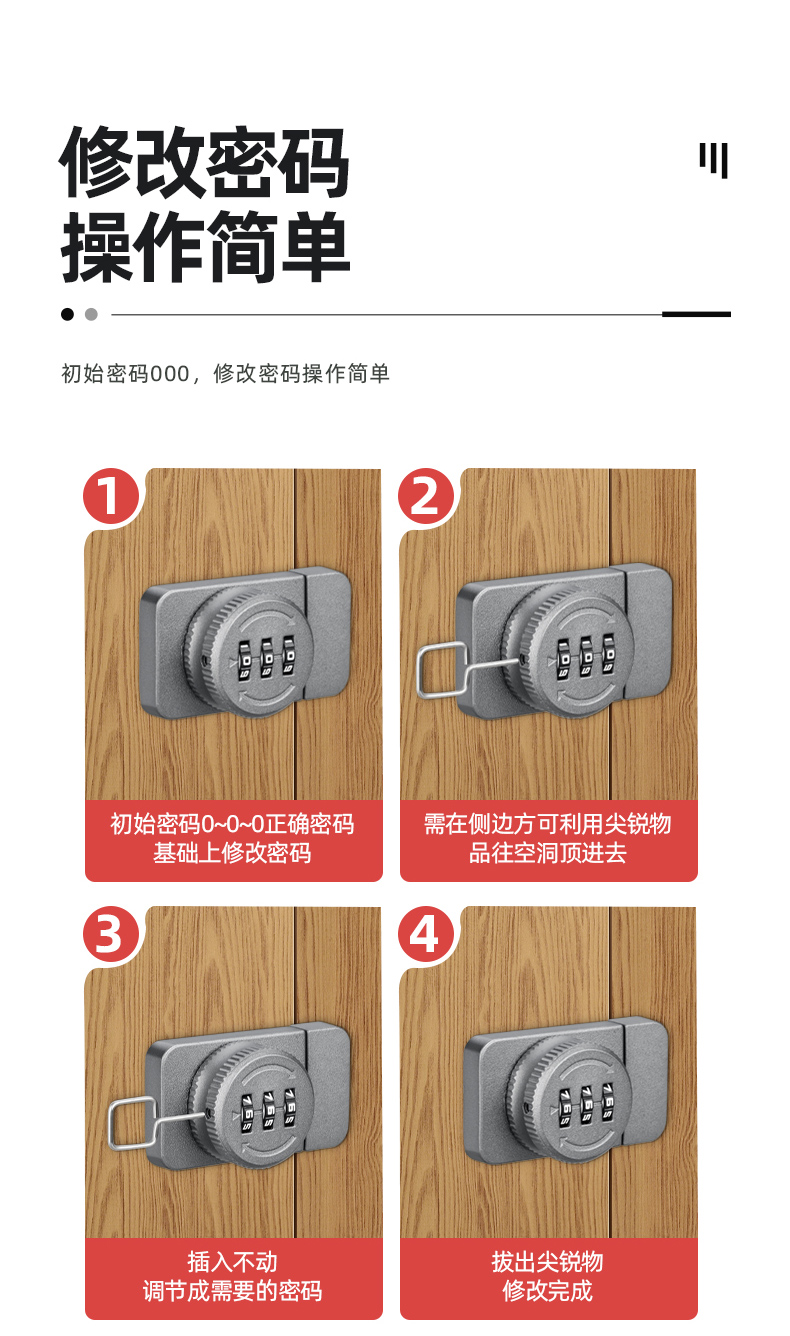 修改密码
操作简单

初始密码000，修改密码操作简单

1

初始密码0~0~0正确密码基础上修改密码

2

需在侧边方可利用尖锐物品往空洞顶进去

3

插入不动
调节成需要的密码

4

拔出尖锐物
修改完成