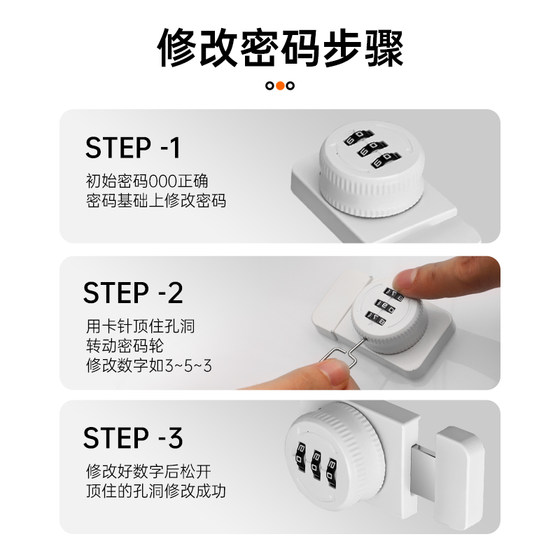 修改密码步骤

STEP -1
初始密码000正确
密码基础上修改密码

STEP -2
用卡针顶住孔洞
转动密码轮
修改数字如3~5~3

STEP -3
修改好数字后松开
顶住的孔洞修改成功