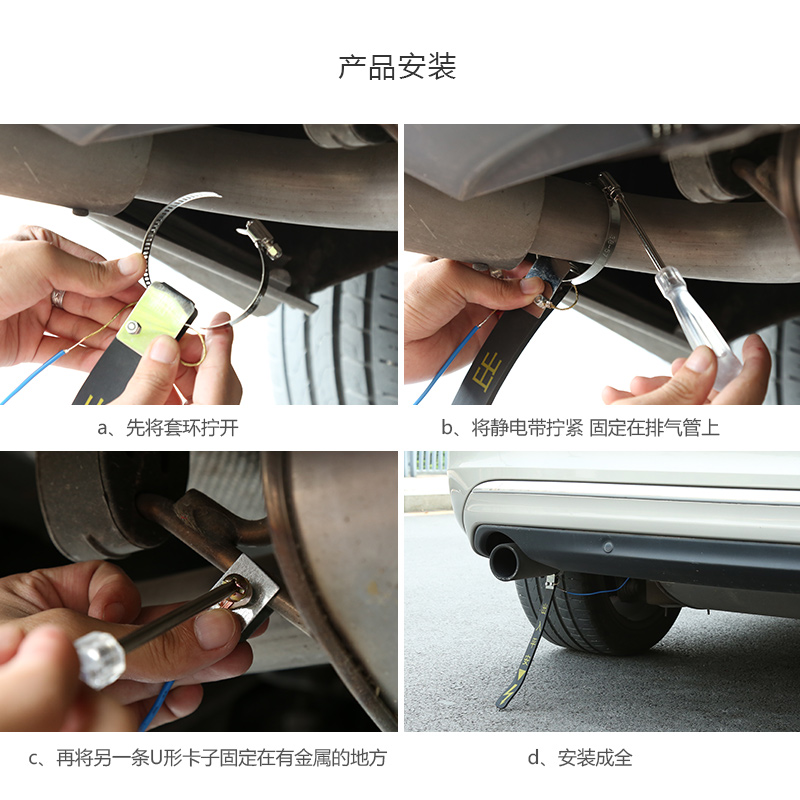 产品安装

a、先将套环拧开

b、将静电带拧紧 固定在排气管上

c、再将另一条U形卡子固定在有金属的地方

d、安装成全