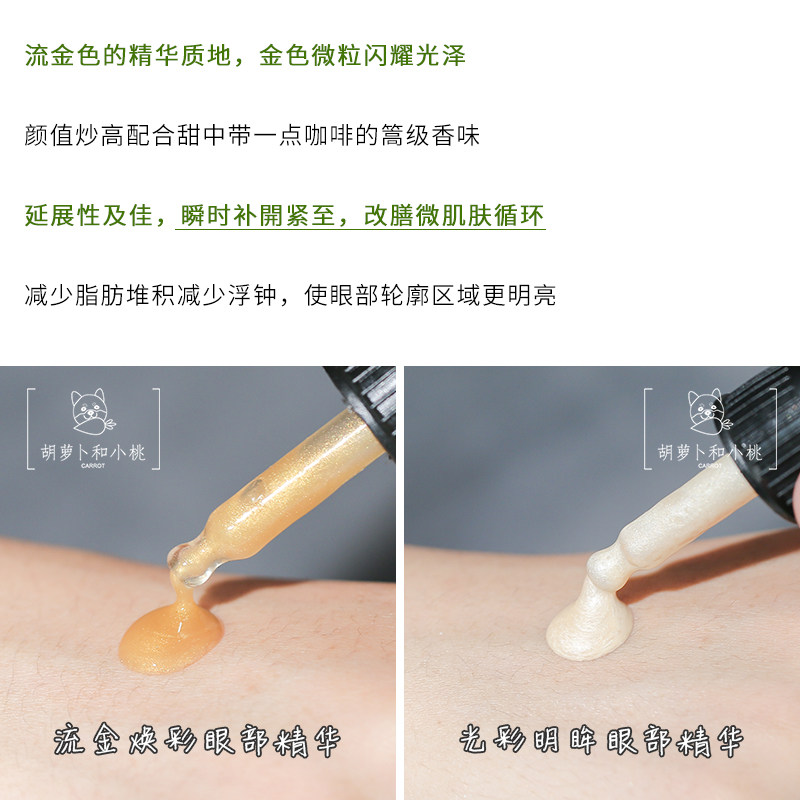 流金色的精华质地，金色微粒闪耀光泽

颜值炒高配合甜中带一点咖啡的篙级香味

延展性及佳，瞬时补開紧至，改膳微肌肤循环

减少脂肪堆积减少浮钟，使眼部轮廓区域更明亮

胡萝卜和小桃
CARROT

胡萝卜和小桃
CARROT

流金焕彩眼部精华

光彩明眸眼部精华