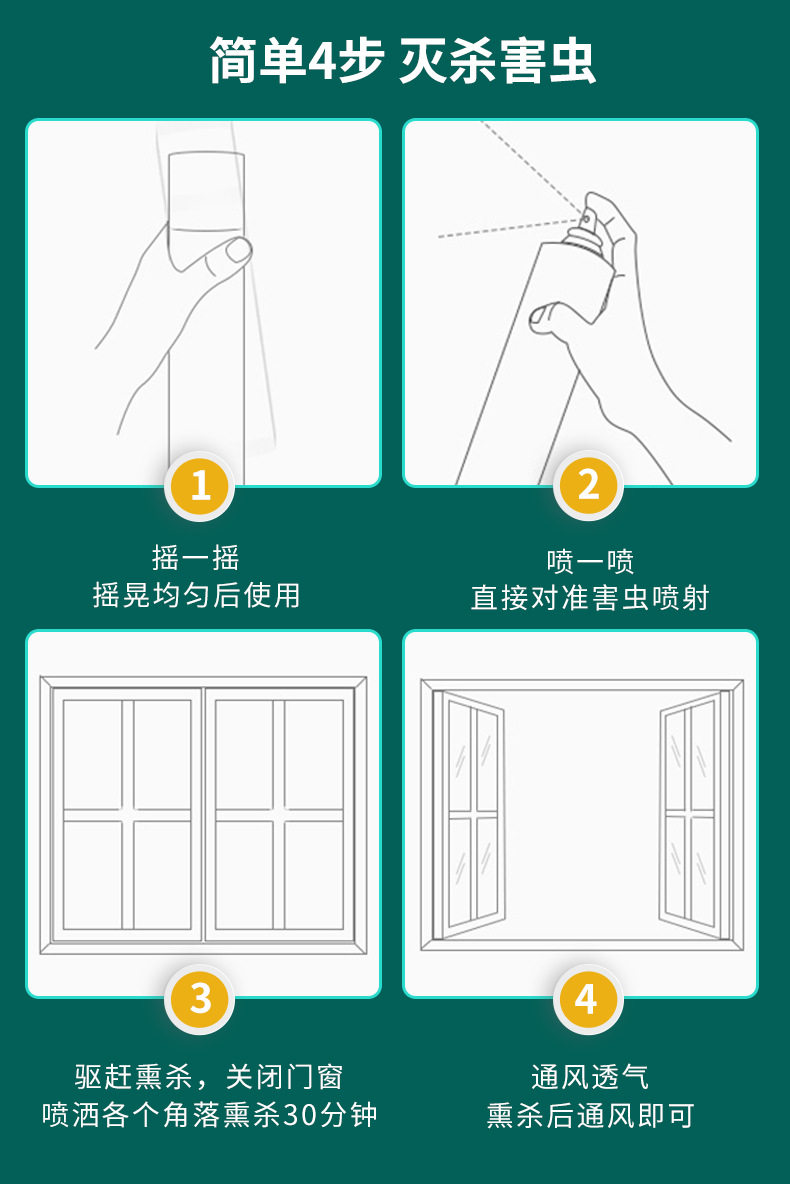 简单4步 灭杀害虫

1

摇一摇
摇晃均匀后使用

2

喷一喷
直接对准害虫喷射

3

驱赶熏杀，关闭门窗
喷洒各个角落熏杀30分钟

4

通风透气
熏杀后通风即可