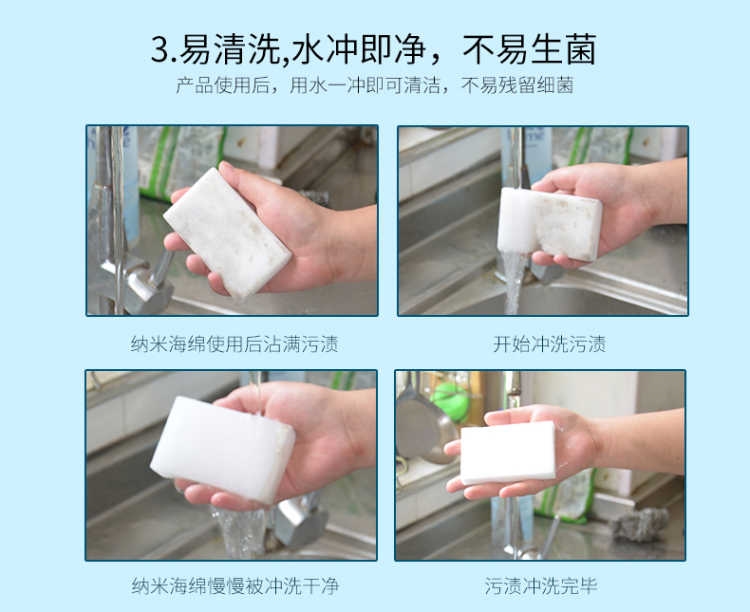 3.易清洗,水冲即净，不易生菌

产品使用后，用水一冲即可清洁，不易残留细菌

纳米海绵使用后沾满污渍

开始冲洗污渍

纳米海绵慢慢被冲洗干净

污渍冲洗完毕