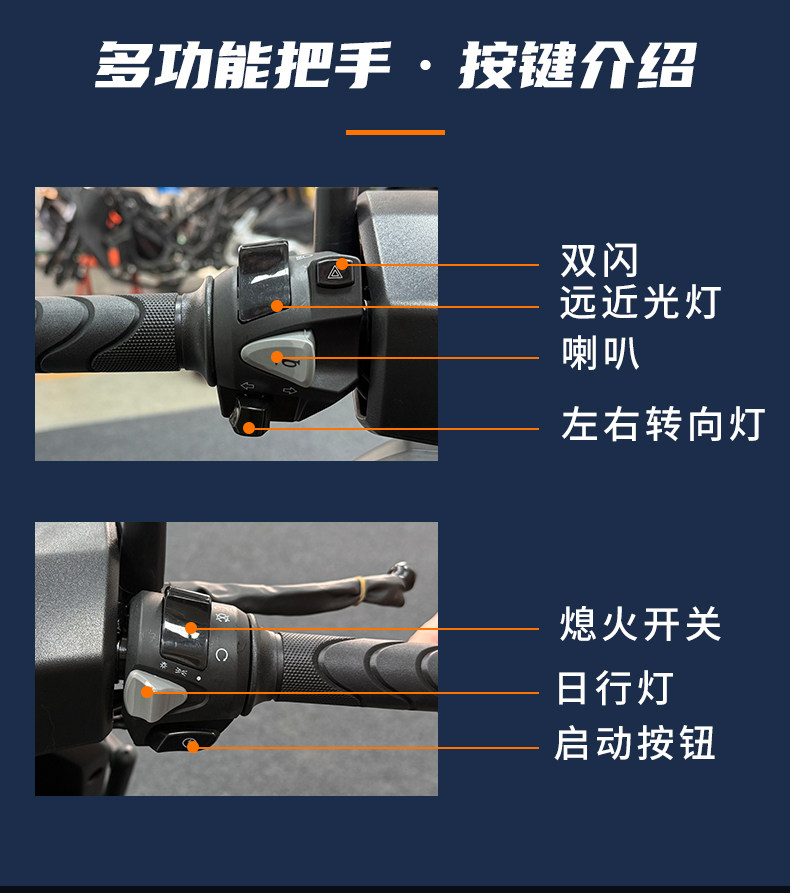 多功能把手 · 按键介绍

双闪
远近光灯
喇叭
左右转向灯

熄火开关
日行灯
启动按钮