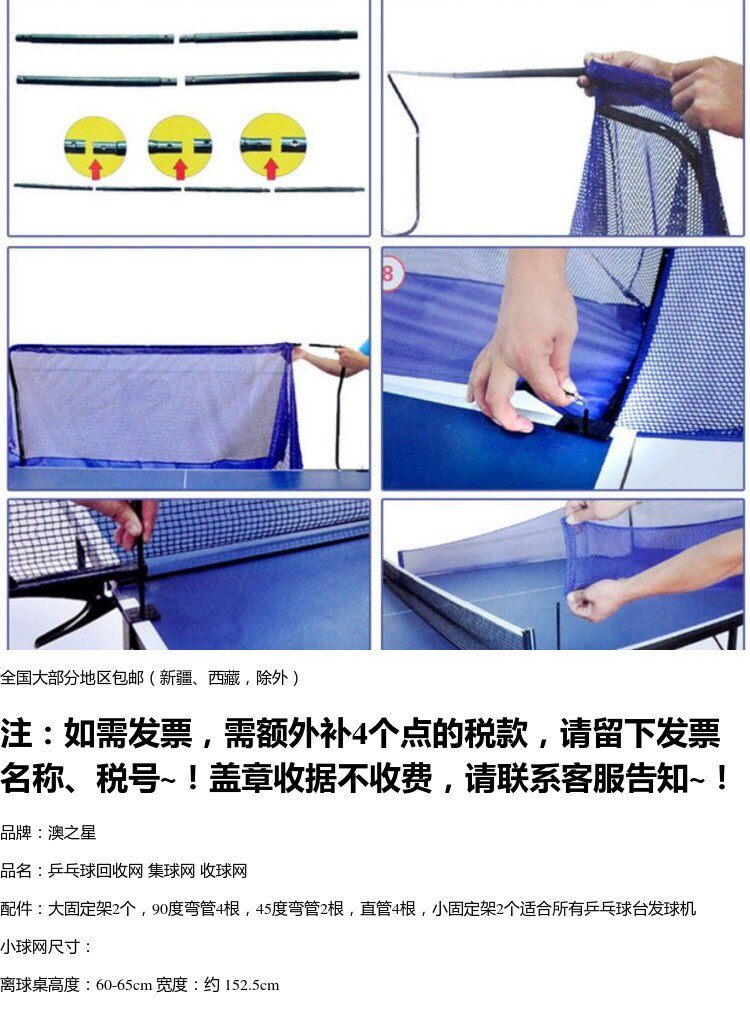 8

全国大部分地区包邮（新疆、西藏，除外）

注：如需发票，需额外补4个点的税款，请留下发票名称、税号~！盖章收据不收费，请联系客服告知~！

品牌：澳之星

品名：乒乓球回收网 集球网 收球网

配件：大固定架2个，90度弯管4根，45度弯管2根，直管4根，小固定架2个适合所有乒乓球台发球机

小球网尺寸：

离球桌高度：60-65cm 宽度：约 152.5cm