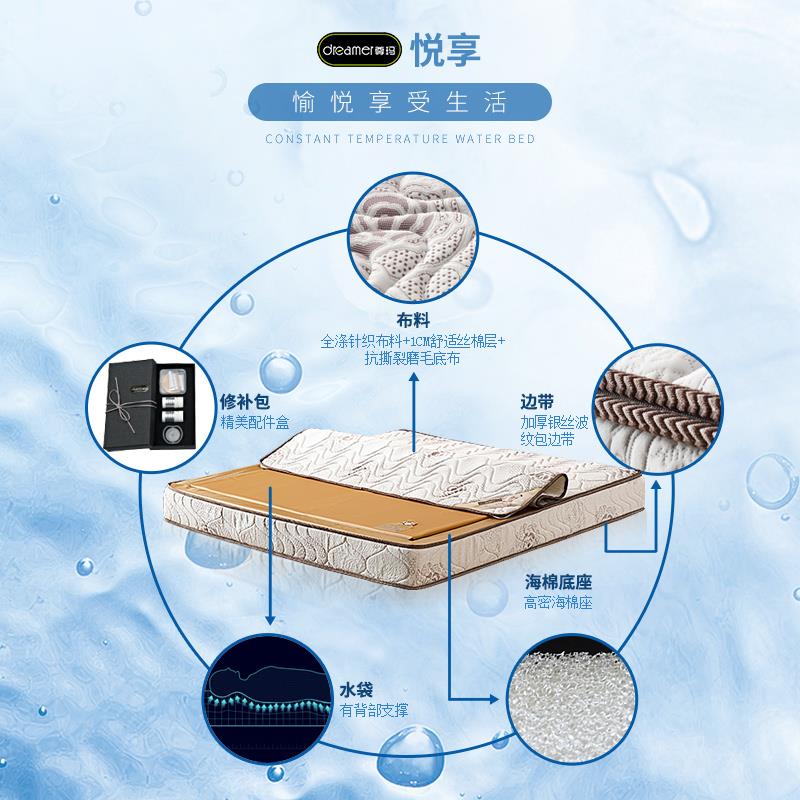 dreamer 尊玛 悦享

愉悦享受生活

CONSTANT TEMPERATURE WATER BED

布料
全涤针织布料+1CM舒适丝棉层+抗撕裂磨毛底布

修补包
精美配件盒

边带
加厚银丝波纹包边带

海棉底座
高密海棉座

水袋
有背部支撑