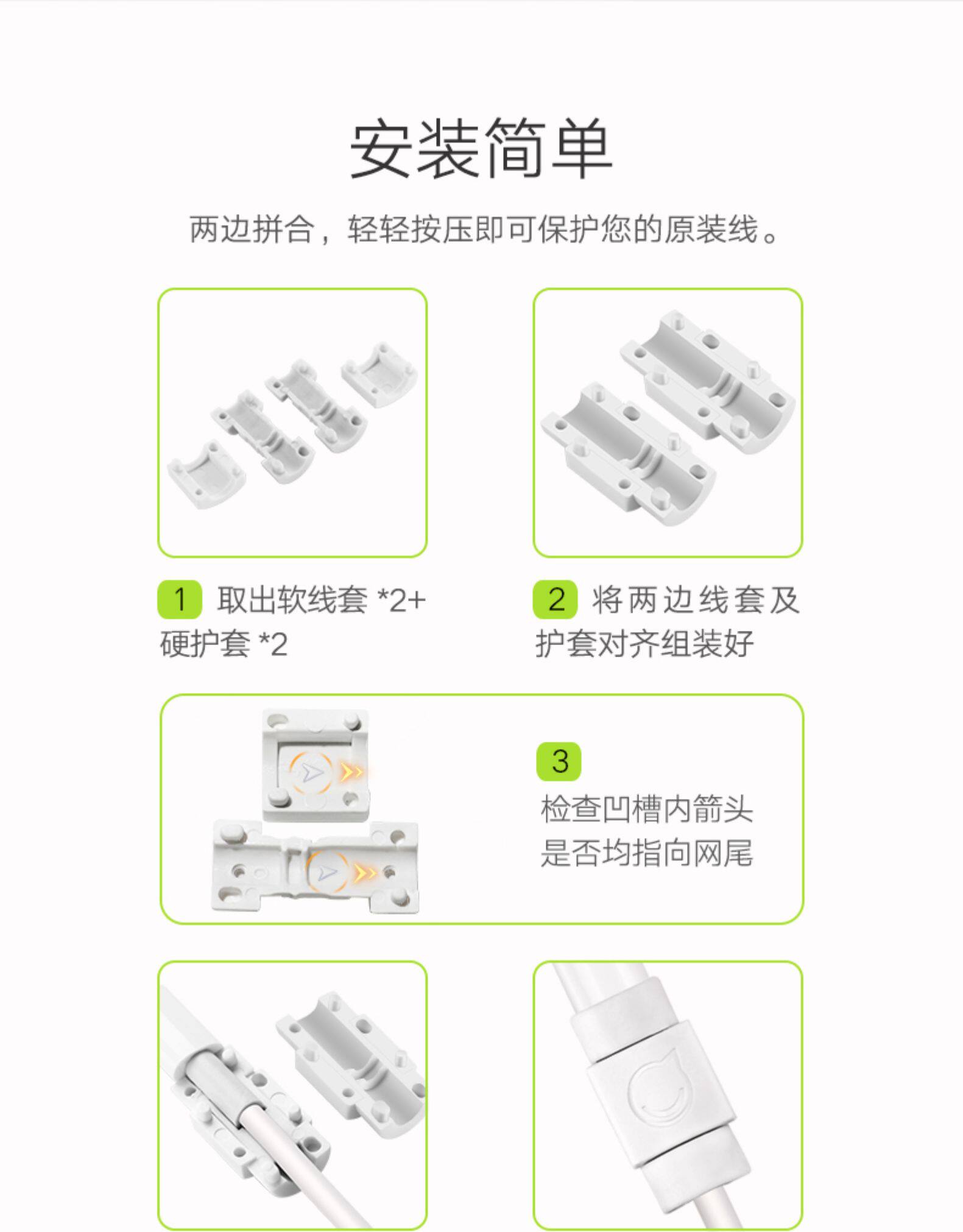 安装简单

两边拼合，轻轻按压即可保护您的原装线。

1 取出软线套 *2+ 硬护套 *2

2 将两边线套及护套对齐组装好

3

检查凹槽内箭头是否均指向网尾