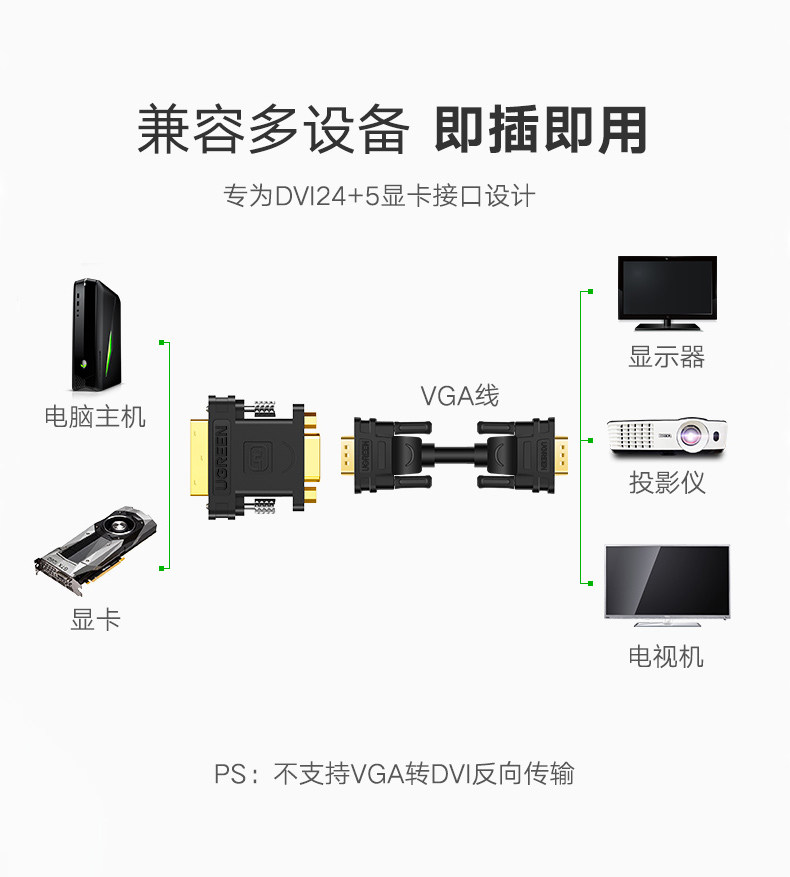 兼容多设备 即插即用

专为DVI24+5显卡接口设计

电脑主机

显卡

UGREEN

VGA线

UGREEN

UGREEN

显示器

投影仪

电视机

PS：不支持VGA转DVI反向传输