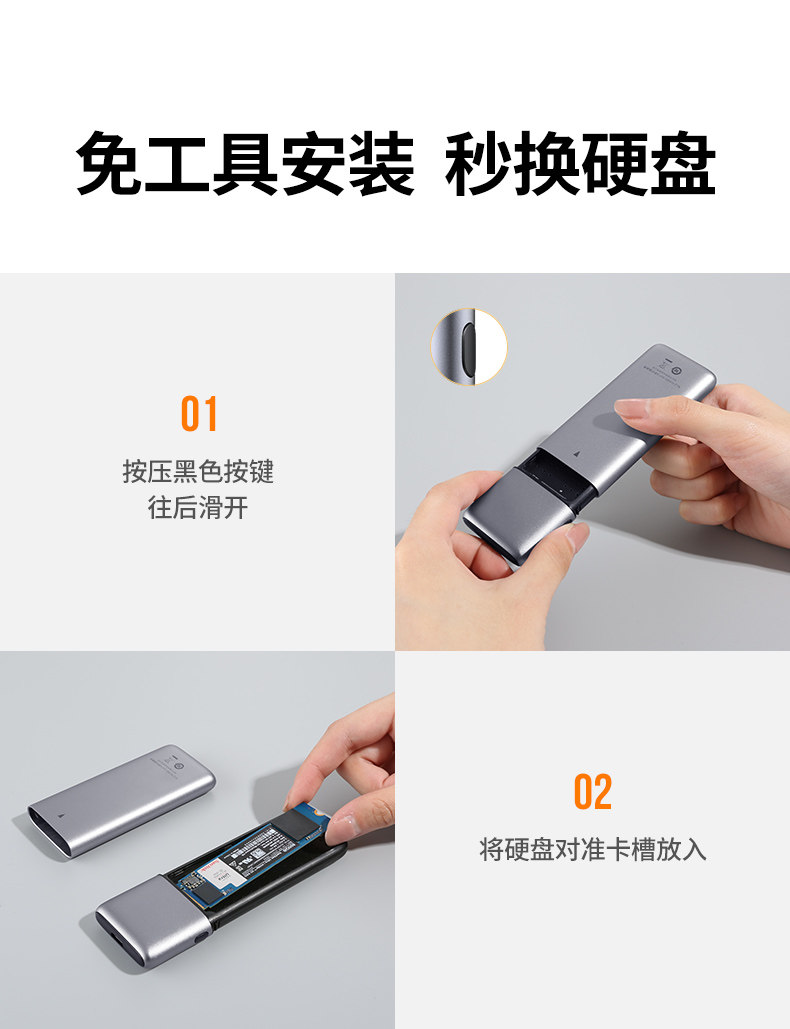 免工具安装 秒换硬盘

01

按压黑色按键
往后滑开

02

将硬盘对准卡槽放入