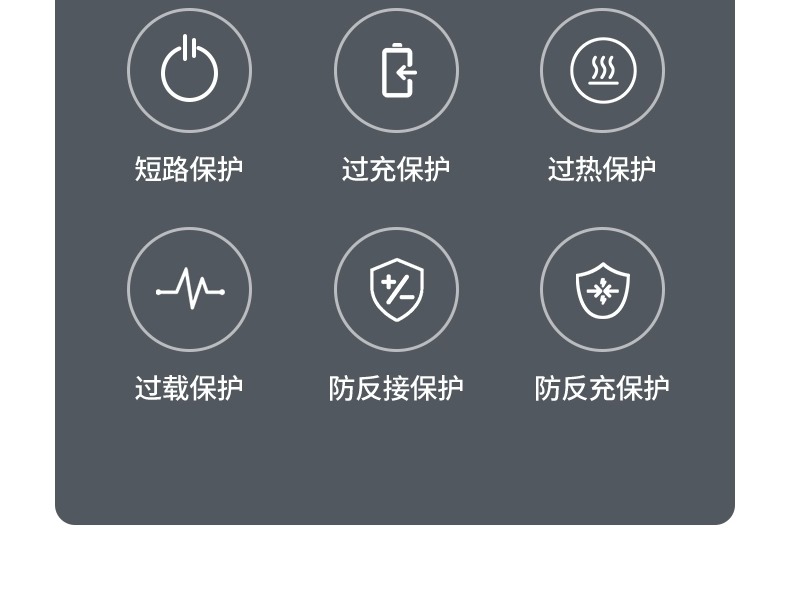 短路保护 过充保护 过热保护

过载保护 防反接保护 防反充保护