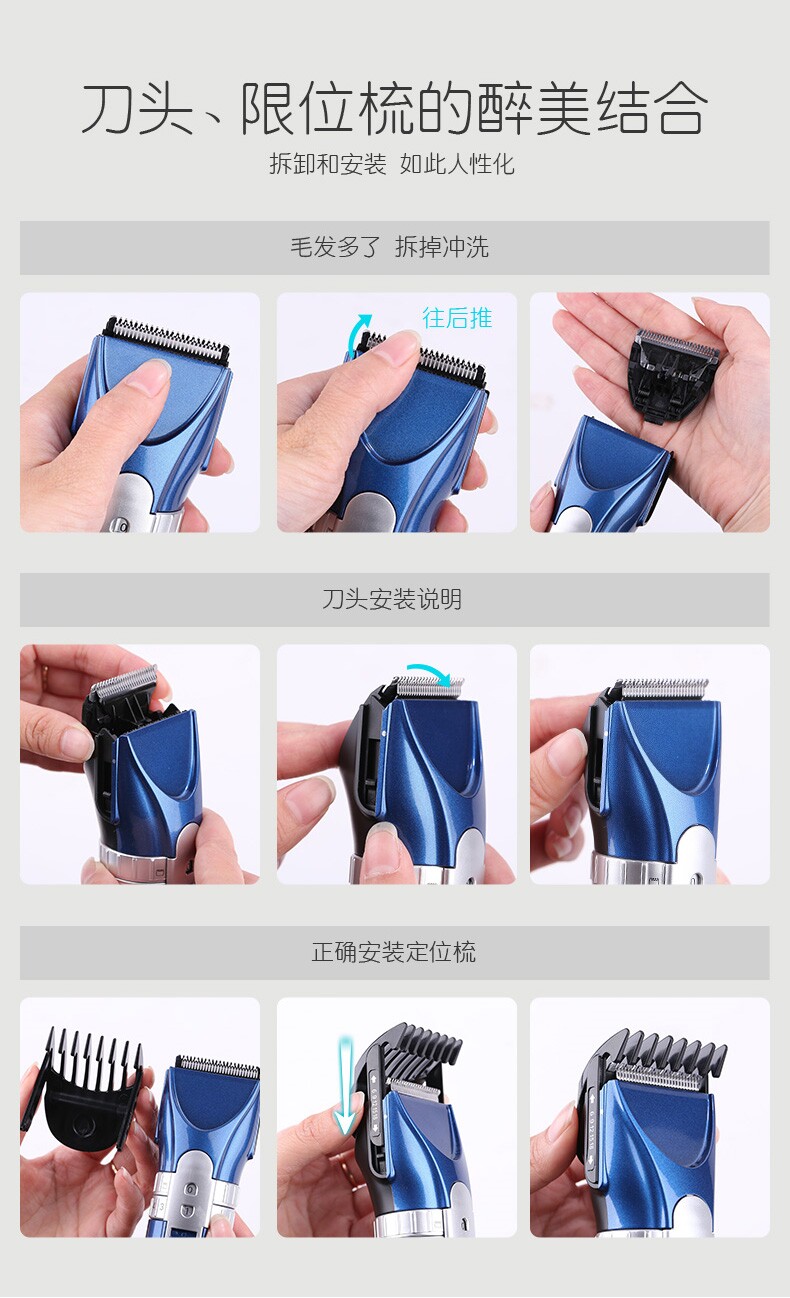 刀头、限位梳的醉美结合

拆卸和安装 如此人性化

毛发多了 拆掉冲洗

往后推

刀头安装说明

正确安装定位梳