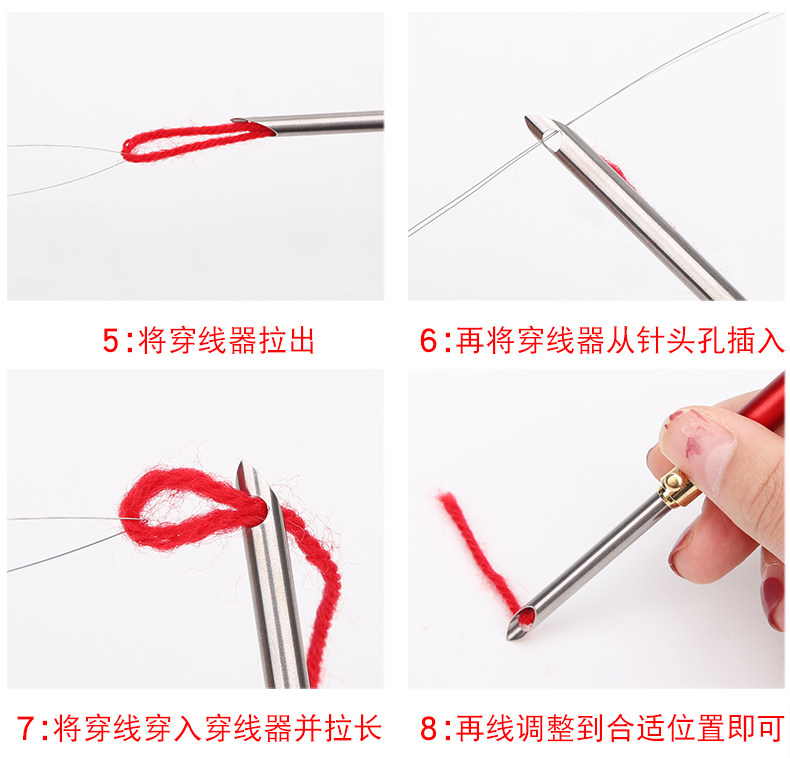 5:将穿线器拉出

6:再将穿线器从针头孔插入

7:将穿线穿入穿线器并拉长

8:再线调整到合适位置即可