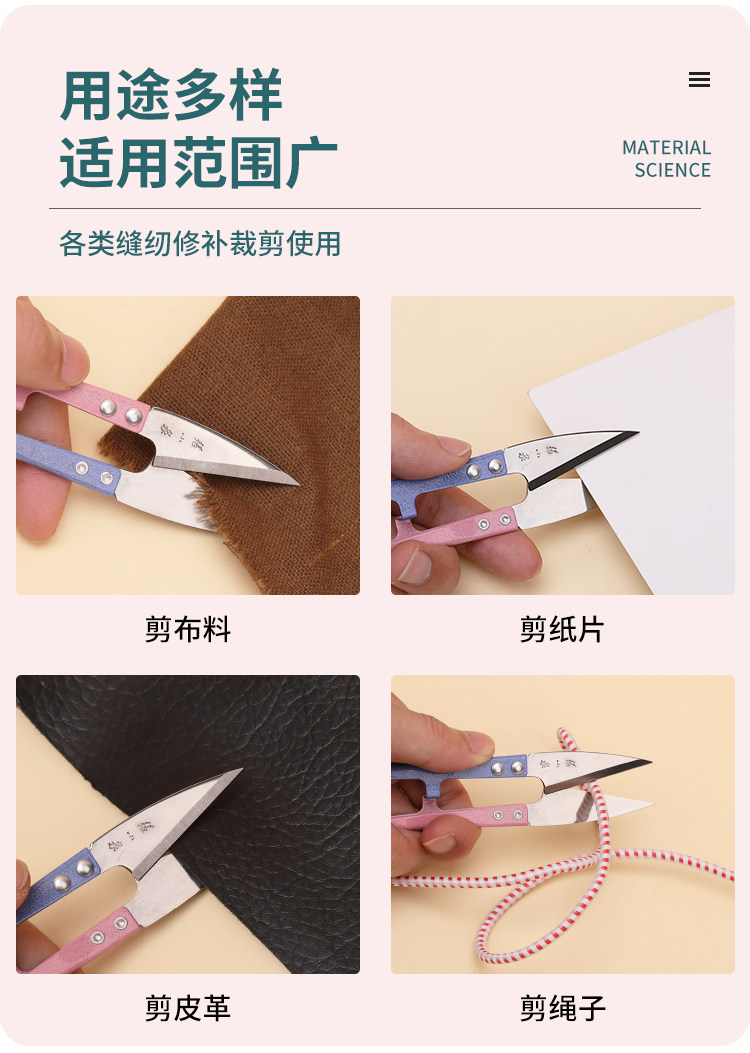 用途多样
适用范围广

MATERIAL
SCIENCE

各类缝纫修补裁剪使用

剪布料

剪纸片

剪皮革

剪绳子