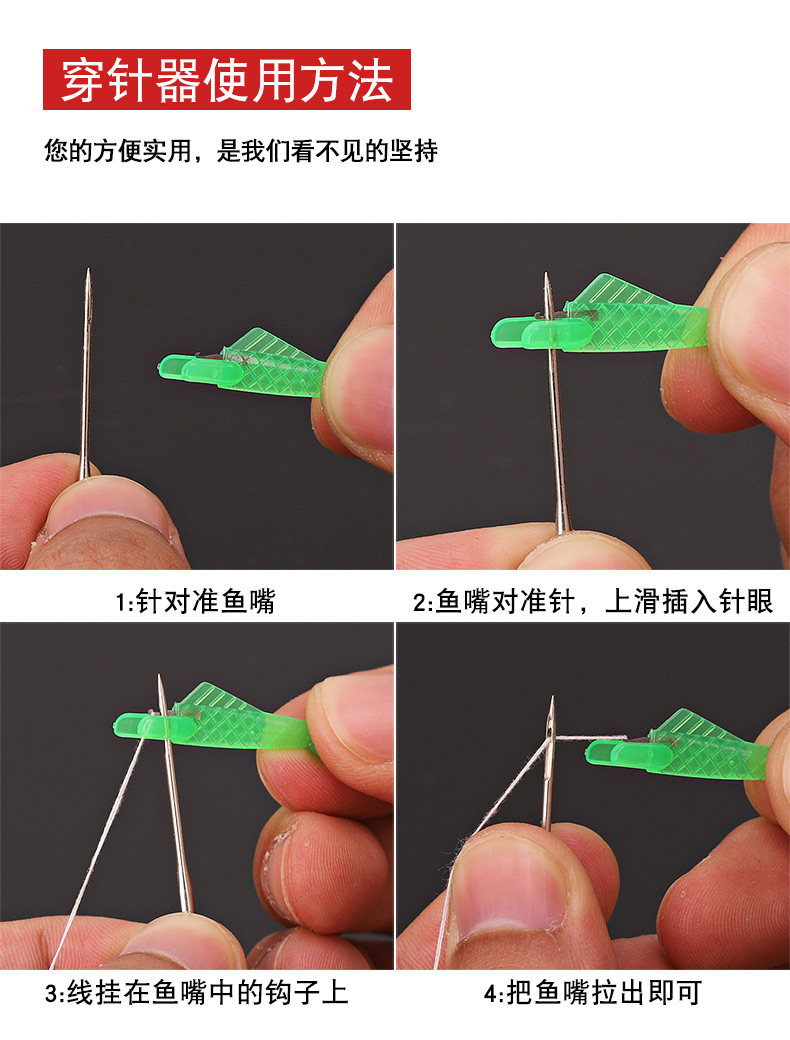 穿针器使用方法

您的方便实用，是我们看不见的坚持

1:针对准鱼嘴

2:鱼嘴对准针，上滑插入针眼

3:线挂在鱼嘴中的钩子上

4:把鱼嘴拉出即可