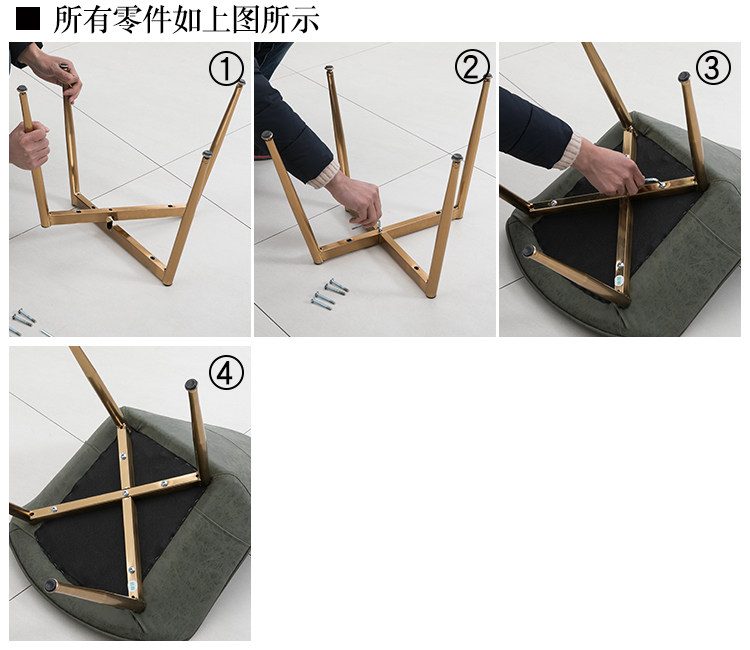 ■ 所有零件如上图所示

①

②

③

④