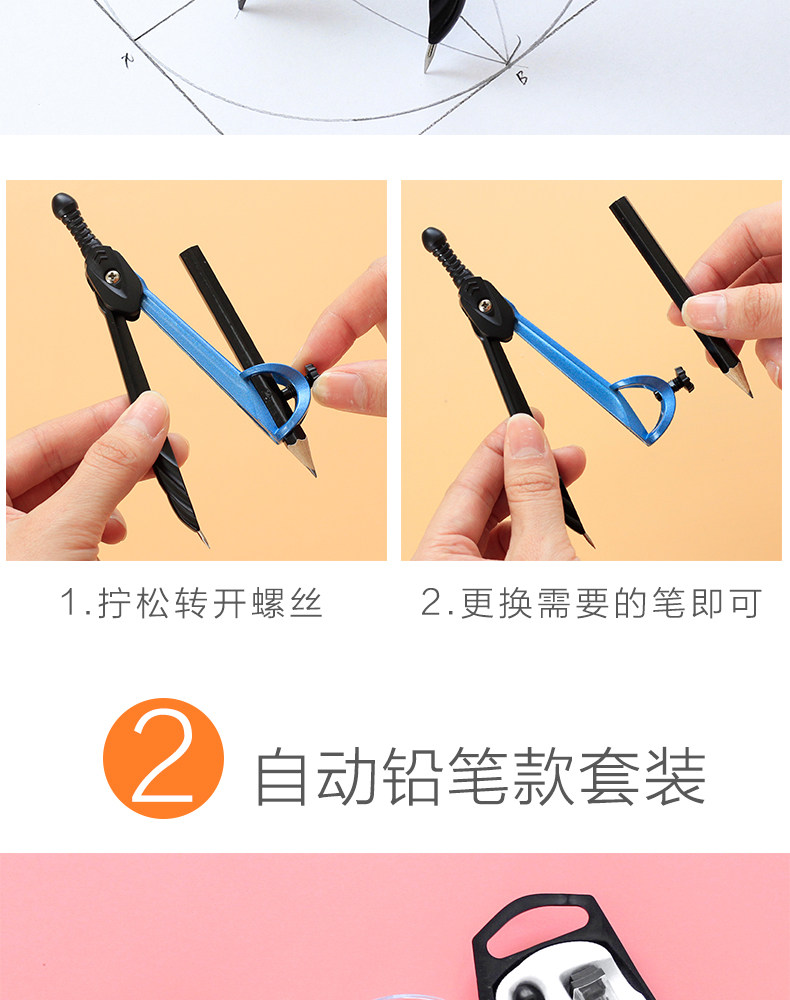 A

B

1.拧松转开螺丝

2.更换需要的笔即可

2 自动铅笔款套装