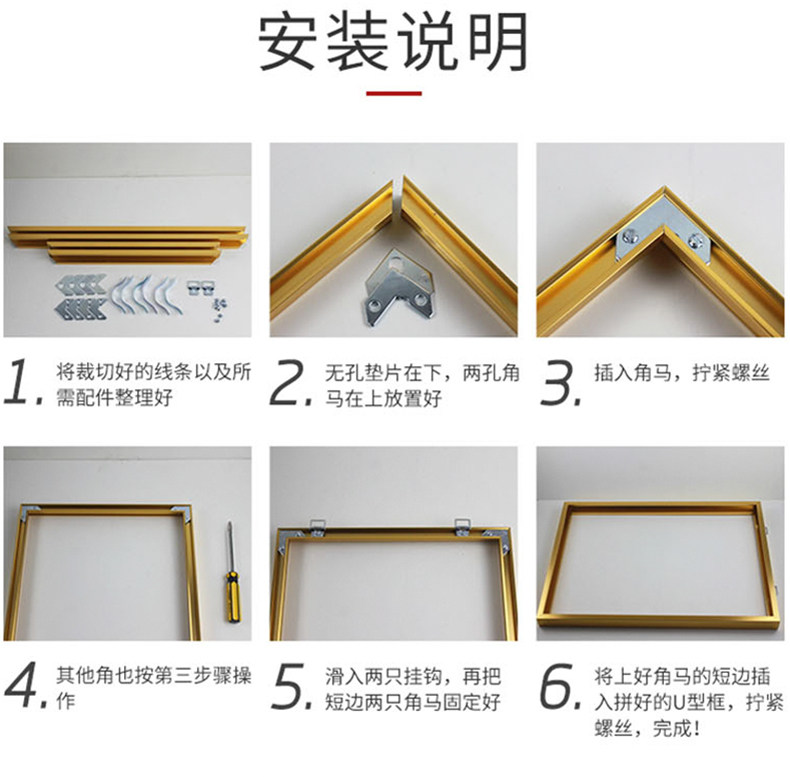 安装说明

1. 将裁切好的线条以及所需配件整理好

2. 无孔垫片在下，两孔角马在上放置好

3. 插入角马，拧紧螺丝

4. 其他角也按第三步骤操作

5. 滑入两只挂钩，再把短边两只角马固定好

6. 将上好角马的短边插入拼好的U型框，拧紧螺丝，完成！