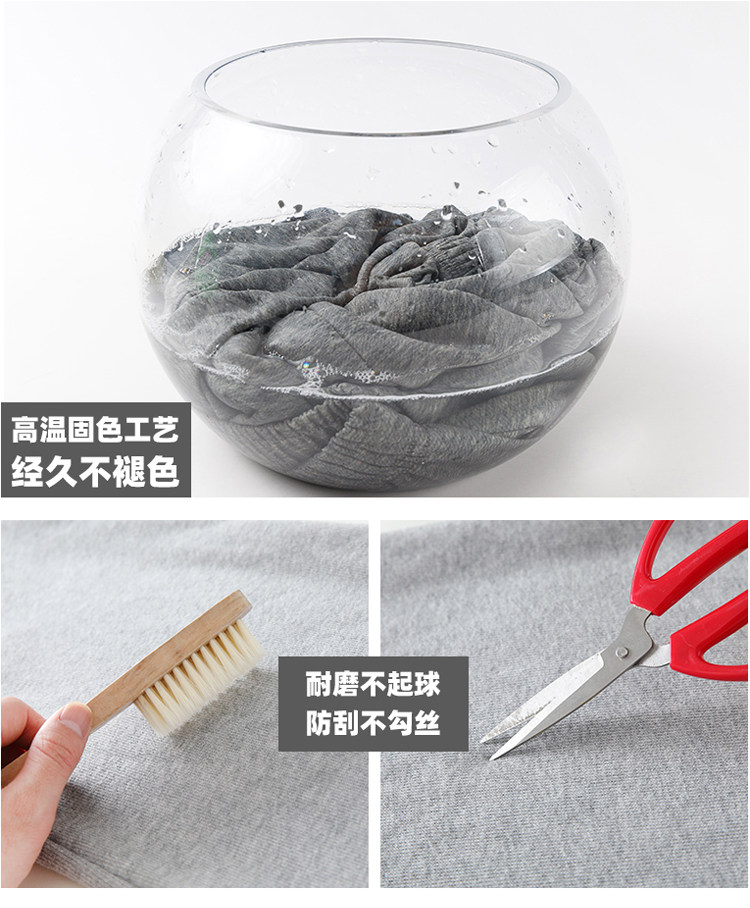 高温固色工艺
经久不褪色

耐磨不起球
防刮不勾丝