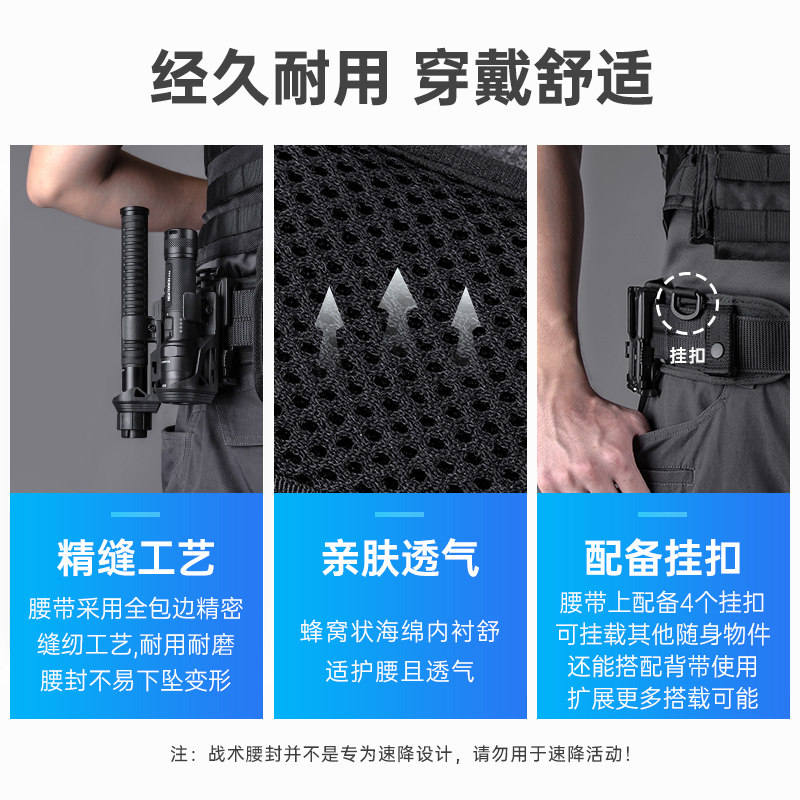 经久耐用 穿戴舒适

挂扣

精缝工艺

腰带采用全包边精密缝纫工艺,耐用耐磨腰封不易下坠变形

亲肤透气

蜂窝状海绵内衬舒适护腰且透气

配备挂扣

腰带上配备4个挂扣可挂载其他随身物件还能搭配背带使用扩展更多搭载可能

注：战术腰封并不是专为速降设计，请勿用于速降活动！